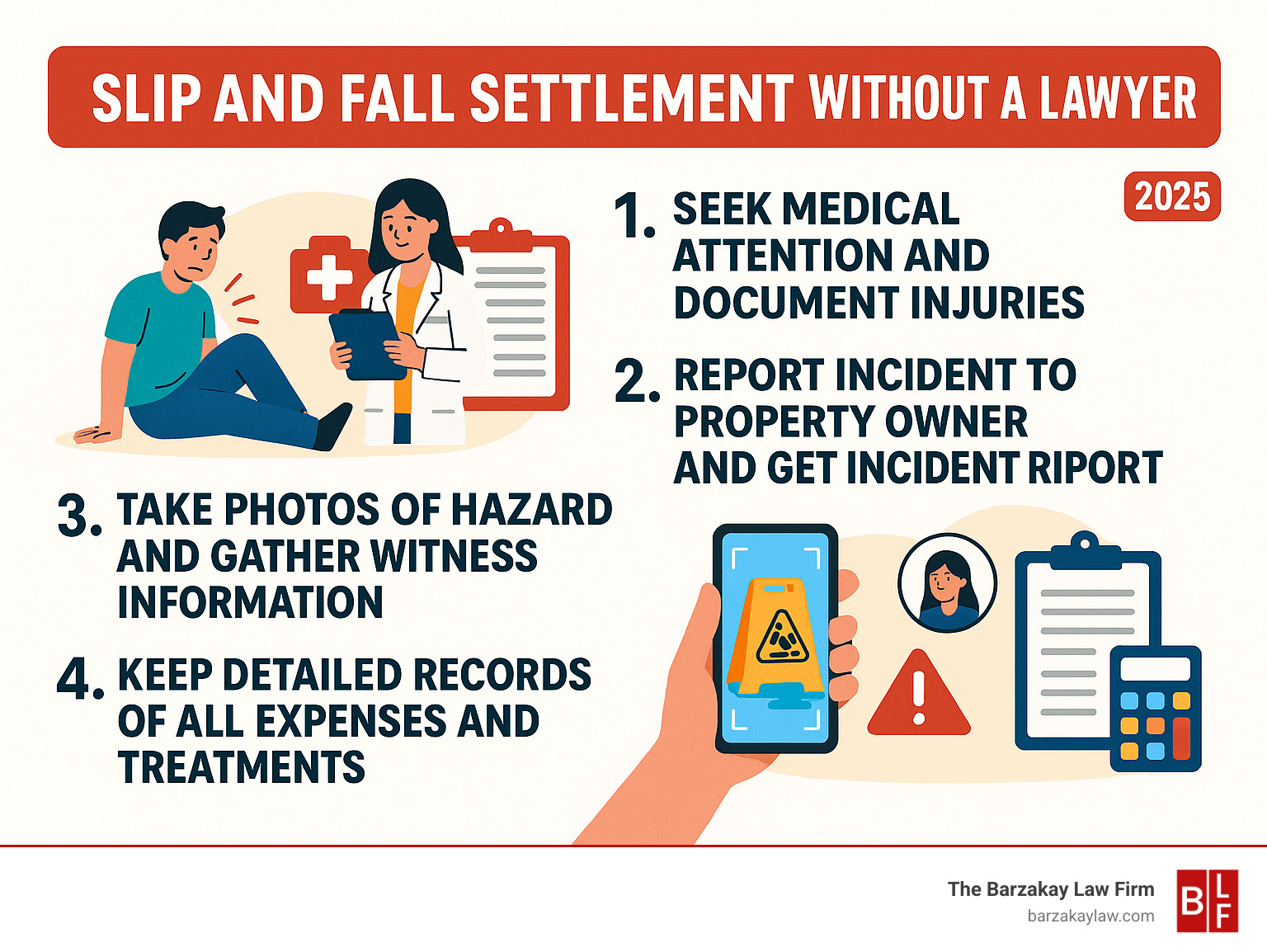 SLIP AND FALL SETTLEMENT WITHOUT A LAWYER

2025

1. SEEK MEDICAL ATTENTION AND DOCUMENT INJURIES

2. REPORT INCIDENT TO PROPERTY OWNER AND GET INCIDENT RIPORT

3. TAKE PHOTOS OF HAZARD AND GATHER WITNESS INFORMATION

4. KEEP DETAILED RECORDS OF ALL EXPENSES AND TREATMENTS

The Barzakay Law Firm
barzakaylaw.com

B L F