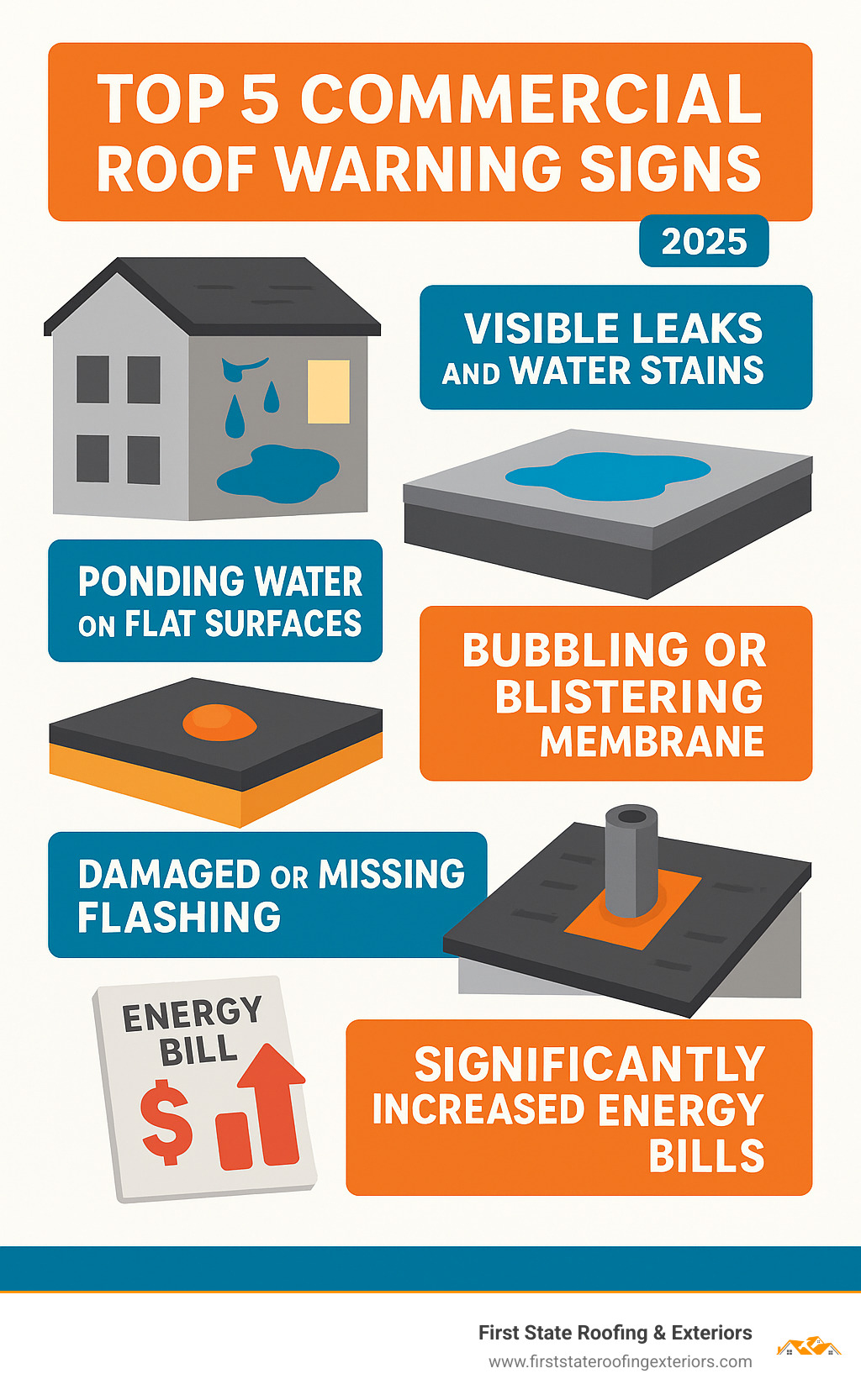 TOP 5 COMMERCIAL ROOF WARNING SIGNS

2025

VISIBLE LEAKS AND WATER STAINS

PONDING WATER ON FLAT SURFACES

BUBBLING OR BLISTERING MEMBRANE

DAMAGED OR MISSING FLASHING

ENERGY BILL

$

SIGNIFICANTLY INCREASED ENERGY BILLS

First State Roofing & Exteriors
www.firststateroofingexteriors.com