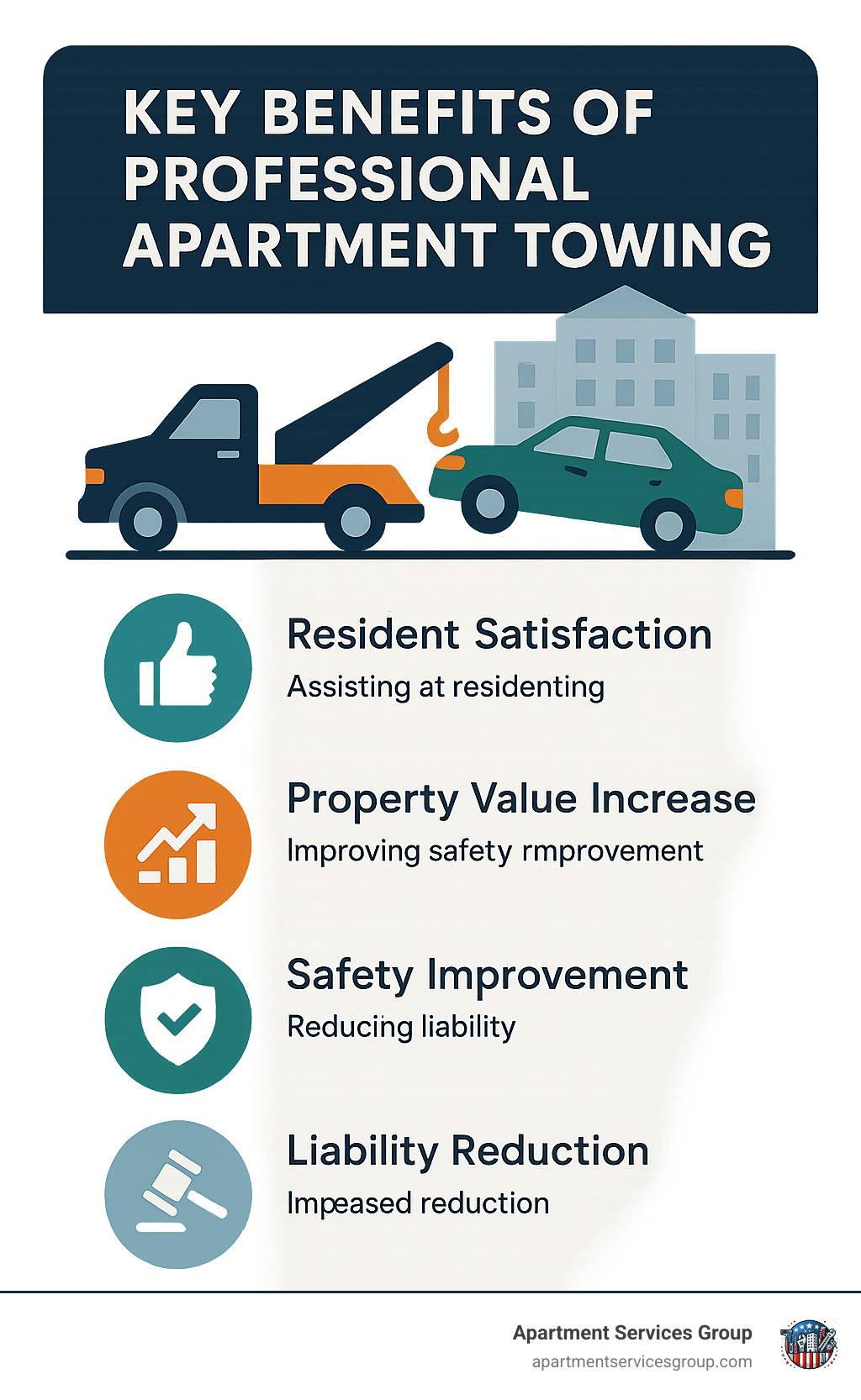 KEY BENEFITS OF PROFESSIONAL APARTMENT TOWING

Resident Satisfaction
Assisting at residenting

Property Value Increase
Improving safety rmprovement

Safety Improvement
Reducing liability

Liability Reduction
Impeased reduction

Apartment Services Group
apartmentservicesgroup.com