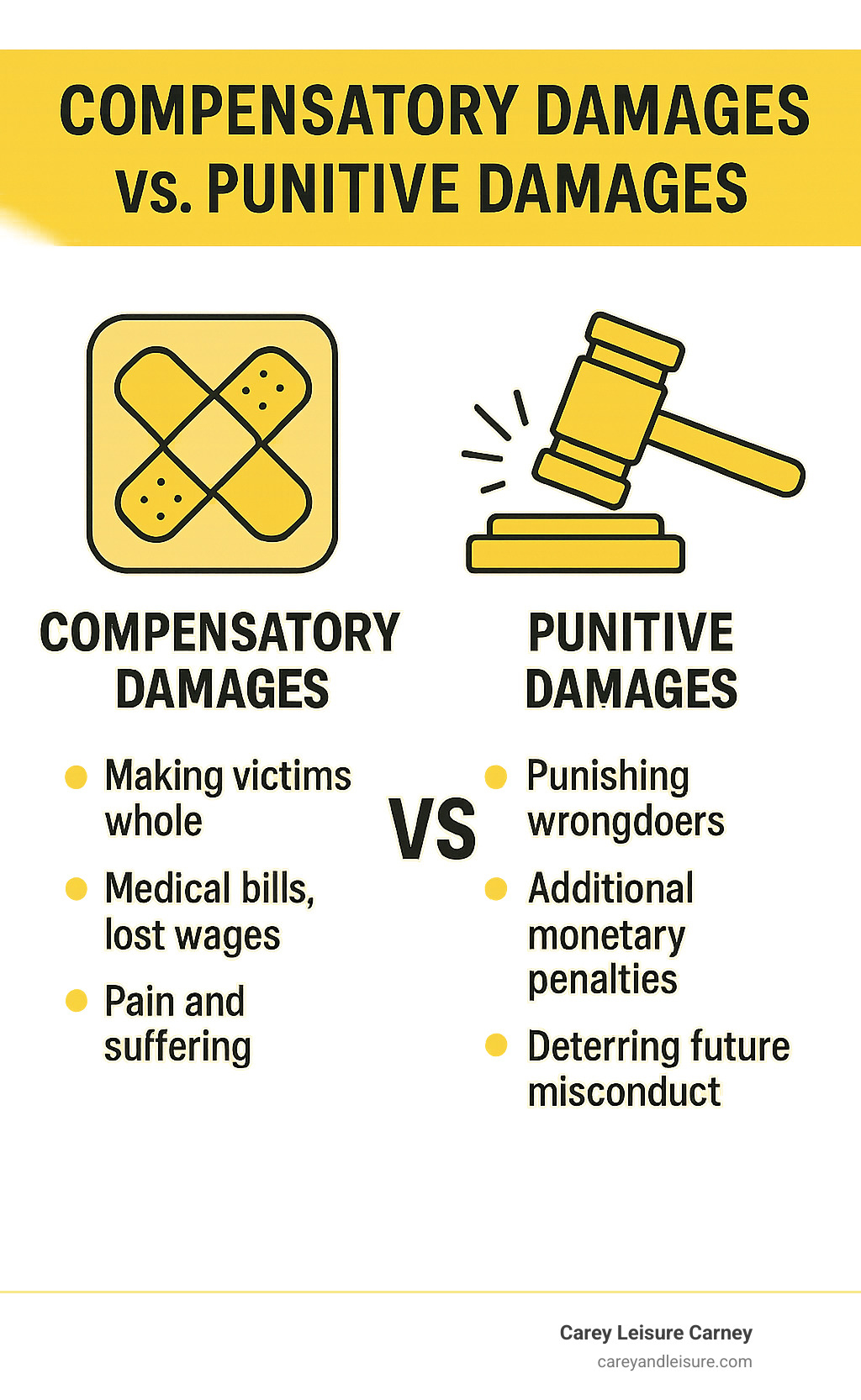 COMPENSATORY DAMAGES vs. PUNITIVE DAMAGES

COMPENSATORY DAMAGES

- Making victims whole
- Medical bills, lost wages
- Pain and suffering

VS

PUNITIVE DAMAGES

- Punishing wrongdoers
- Additional monetary penalties
- Deterring future misconduct

Carey Leisure Carney
careyandleisure.com