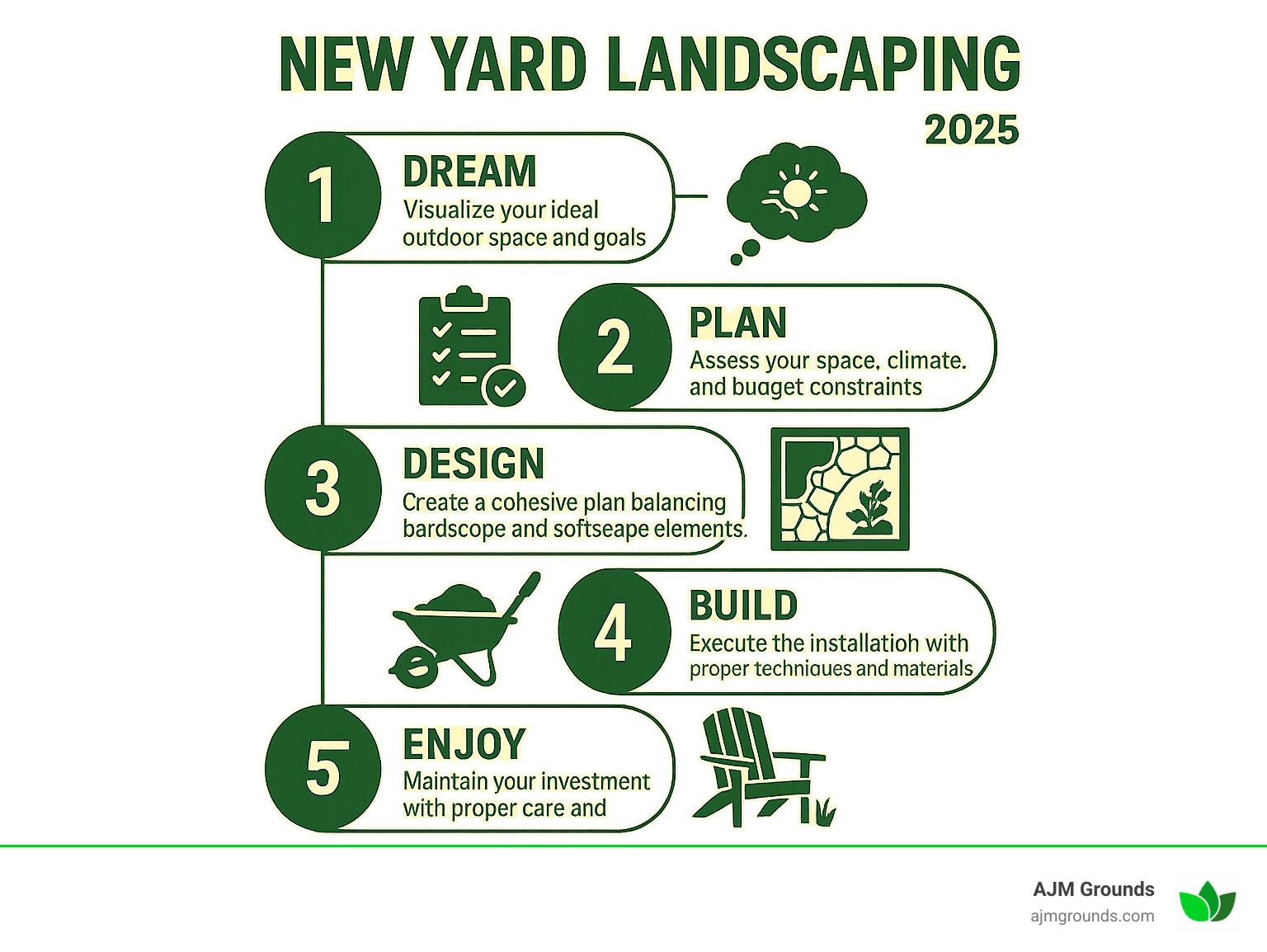 NEW YARD LANDSCAPING
2025

1
DREAM
Visualize your ideal outdoor space and goals

2
PLAN
Assess your space. climate. and buaget constraints

3
DESIGN
Create a cohesive plan balancing bardscope and softseape elements.

4
BUILD
Execute the installatioh with proper techniaues and materials

5
ENJOY
Maintain your investment with proper care and

AJM Grounds
ajmgrounds.com