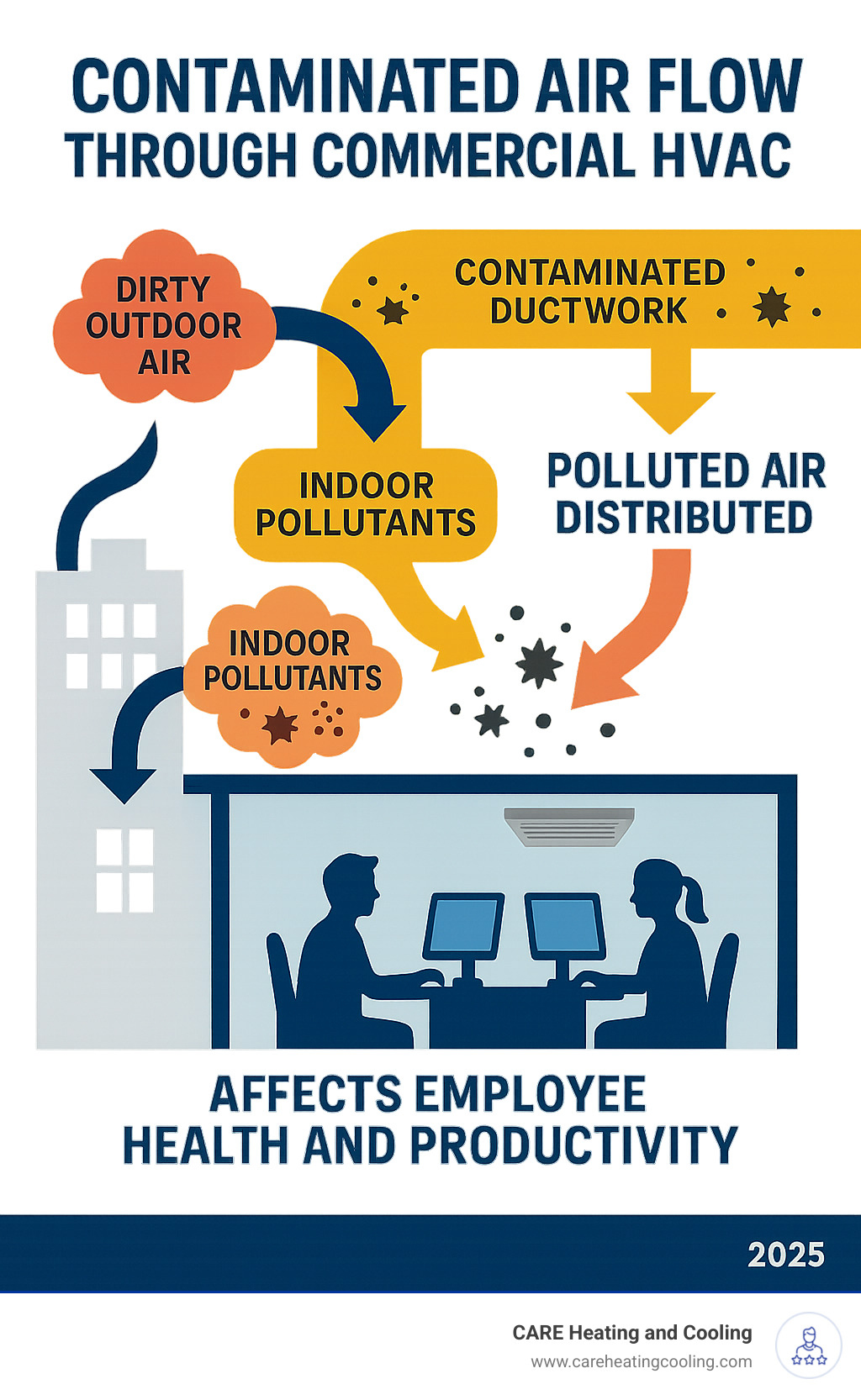 CONTAMINATED AIR FLOW THROUGH COMMERCIAL HVAC

DIRTY OUTDOOR AIR

CONTAMINATED DUCTWORK

INDOOR POLLUTANTS

POLLUTED AIR DISTRIBUTED

INDOOR POLLUTANTS

AFFECTS EMPLOYEE HEALTH AND PRODUCTIVITY

2025

CARE Heating and Cooling
www.careheatingcooling.com