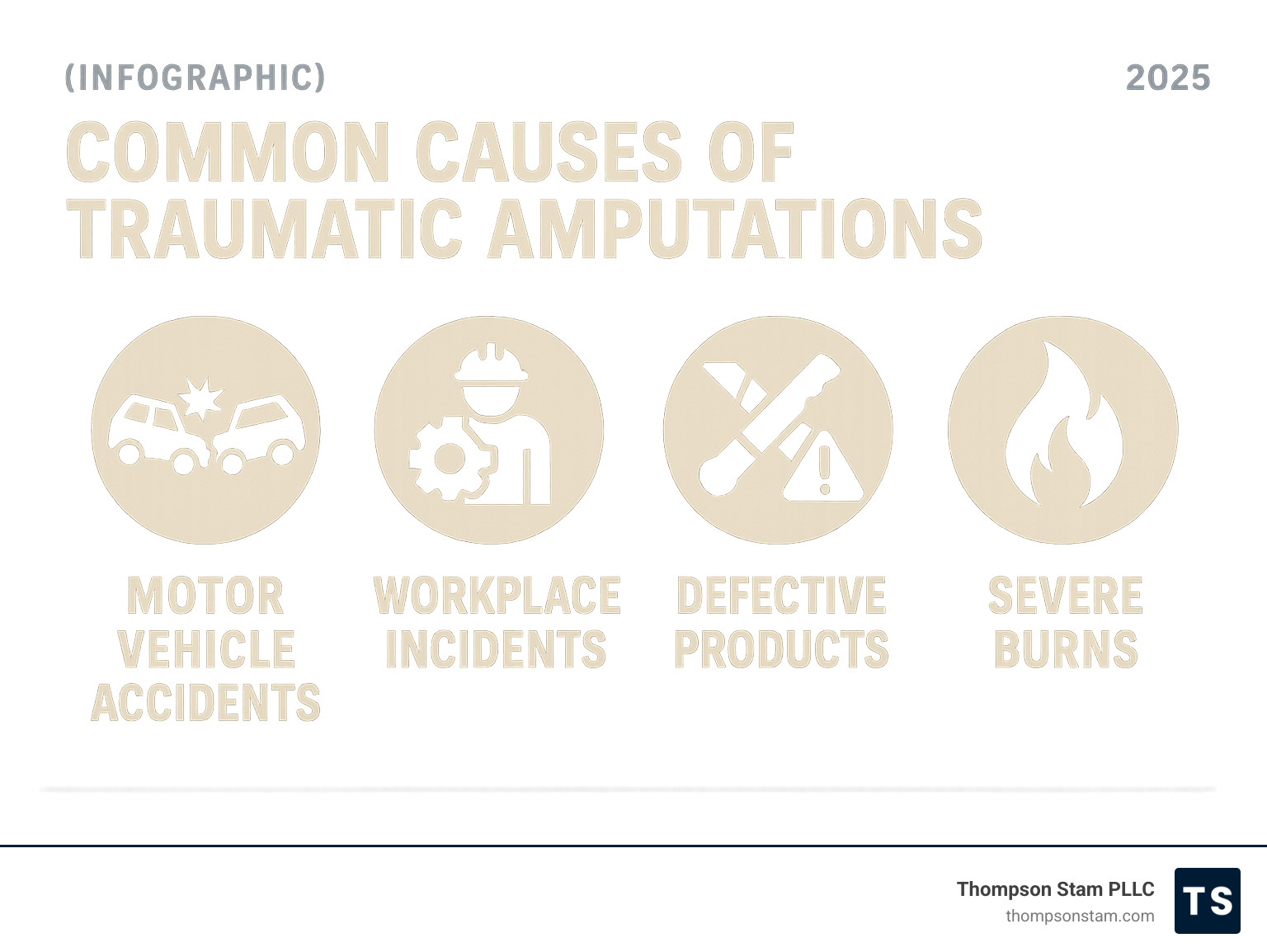 (INFOGRAPHIC)

2025

COMMON CAUSES OF TRAUMATIC AMPUTATIONS

MOTOR VEHICLE ACCIDENTS

WORKPLACE INCIDENTS

DEFECTIVE PRODUCTS

SEVERE BURNS

Thompson Stam PLLC
thompsonstam.com

TS