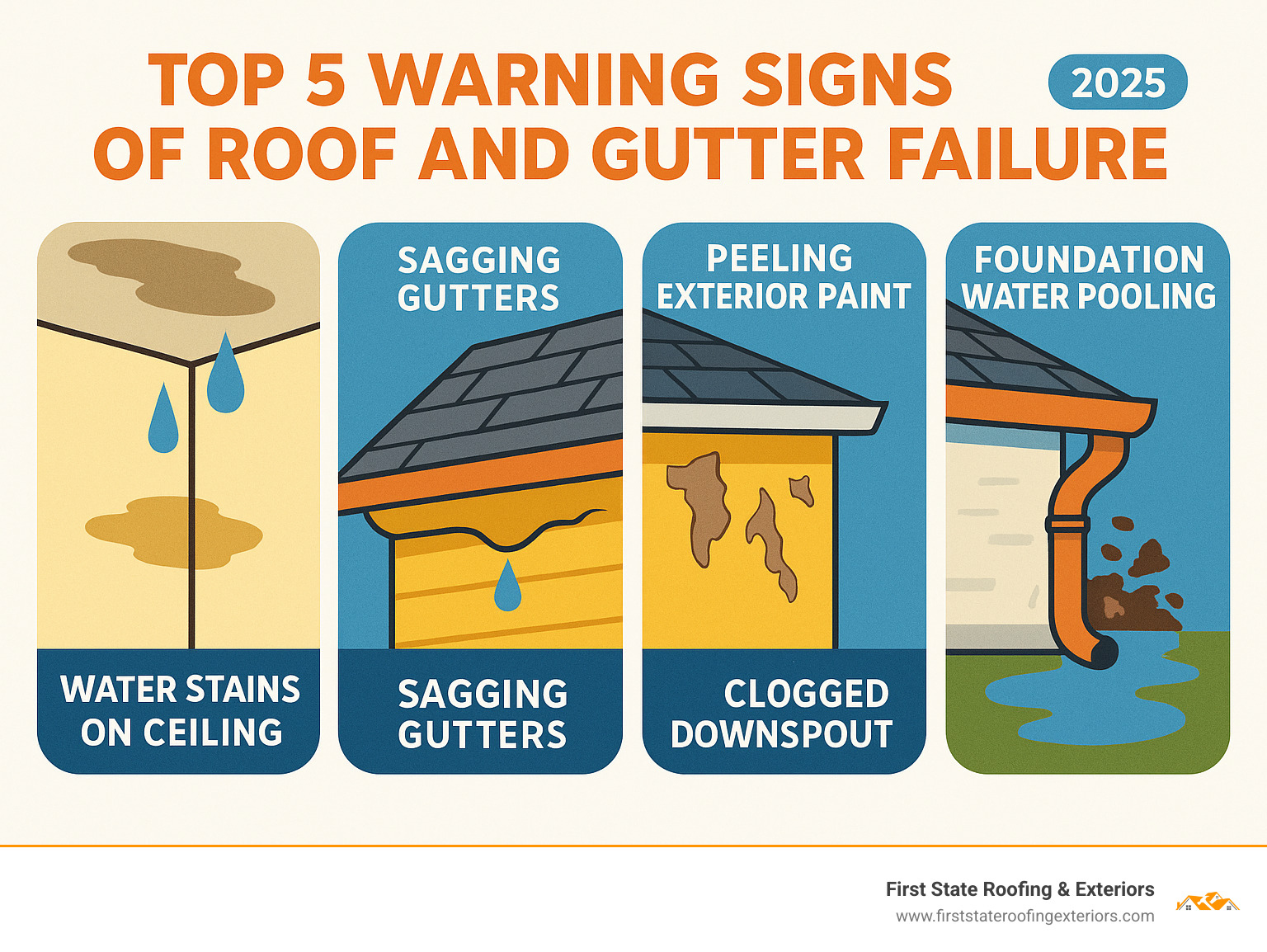 TOP 5 WARNING SIGNS OF ROOF AND GUTTER FAILURE

2025

WATER STAINS ON CEILING

SAGGING GUTTERS

SAGGING GUTTERS

PEELING EXTERIOR PAINT

CLOGGED DOWNSPOUT

FOUNDATION WATER POOLING

First State Roofing & Exteriors
www.firststateroofingexteriors.com