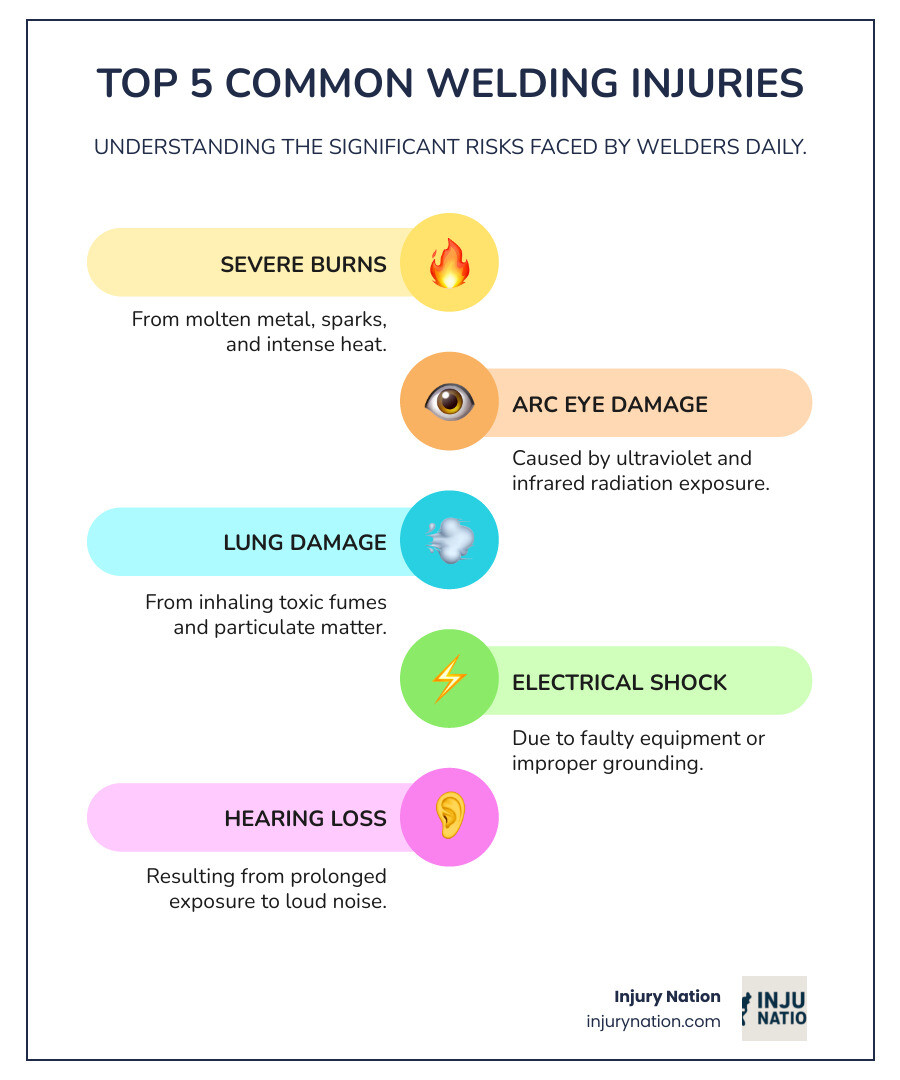 TOP 5 COMMON WELDING INJURIES

UNDERSTANDING THE SIGNIFICANT RISKS FACED BY WELDERS DAILY.

SEVERE BURNS

From molten metal, sparks, and intense heat.

ARC EYE DAMAGE

Caused by ultraviolet and infrared radiation exposure.

LUNG DAMAGE

From inhaling toxic fumes and particulate matter.

ELECTRICAL SHOCK

Due to faulty equipment or improper grounding.

HEARING LOSS

Resulting from prolonged exposure to loud noise.

Injury Nation
injurynation.com

INJU
NATIO