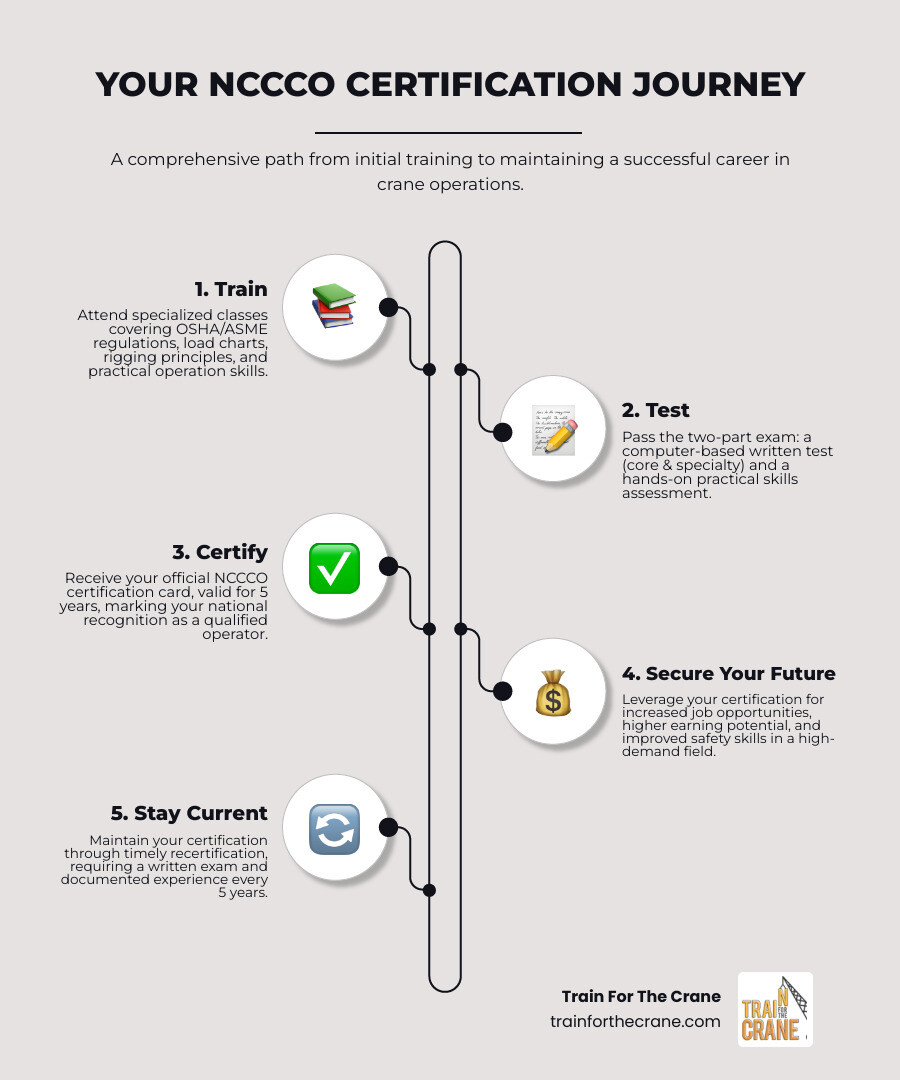 YOUR NCCCO CERTIFICATION JOURNEY

A comprehensive path from initial training to maintaining a successful career in crane operations.

1. Train
Attend specialized classes covering OSHA/ASME regulations, load charts, rigging principles, and practical operation skills.

2. Test
Pass the two-part exam: a computer-based written test (core & specialty) and a hands-on practical skills assessment.

3. Certify
Receive your official NCCCO certification card, valid for 5 years, marking your national recognition as a qualified operator.

4. Secure Your Future
Leverage your certification for increased job opportunities, higher earning potential, and improved safety skills in a high-demand field.

5. Stay Current
Maintain your certification through timely recertification, requiring a written exam and documented experience every 5 years.

Train For The Crane
trainforthecrane.com

TRAIN FOR THE CRANE