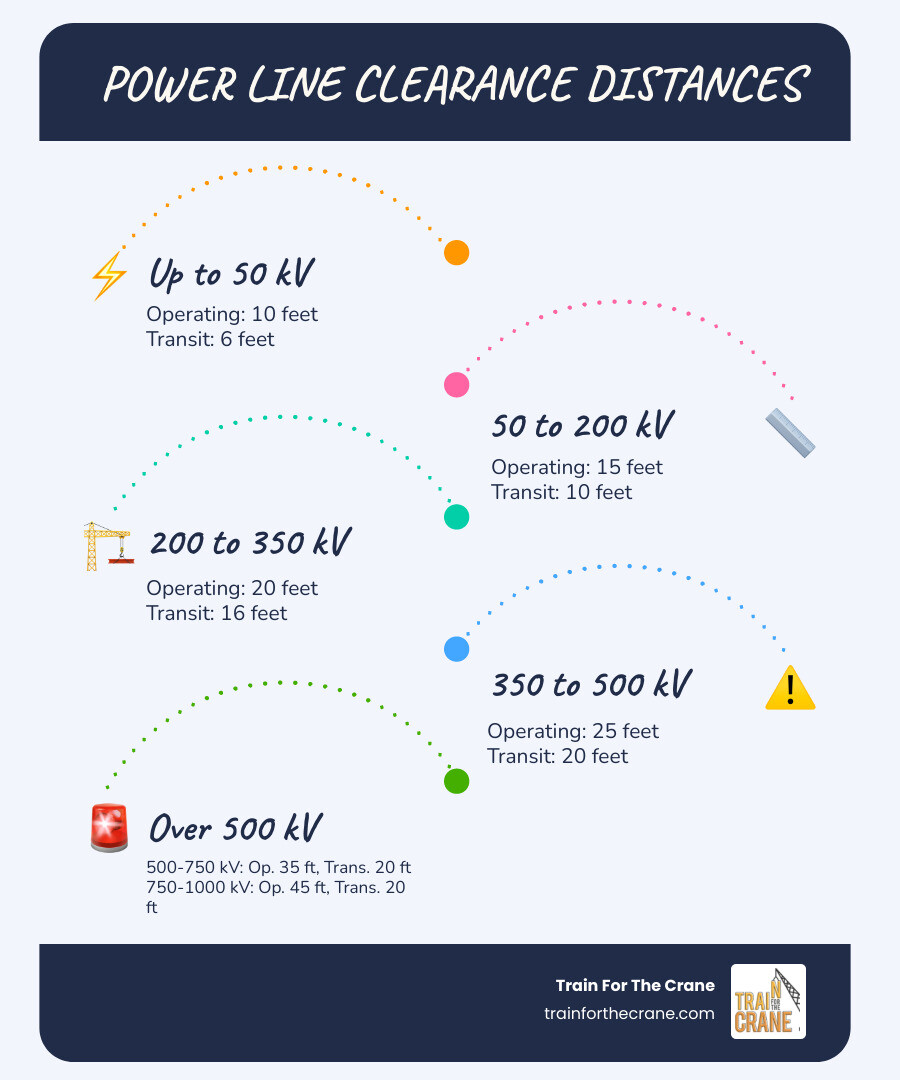 POWER LINE CLEARANCE DISTANCES

Up to 50 kV
Operating: 10 feet
Transit: 6 feet

50 to 200 kV
Operating: 15 feet
Transit: 10 feet

200 to 350 kV
Operating: 20 feet
Transit: 16 feet

350 to 500 kV
Operating: 25 feet
Transit: 20 feet

Over 500 kV
500-750 kV: Op. 35 ft, Trans. 20 ft
750-1000 kV: Op. 45 ft, Trans. 20 ft

Train For The Crane
trainforthecrane.com

TRAIN FOR THE CRANE