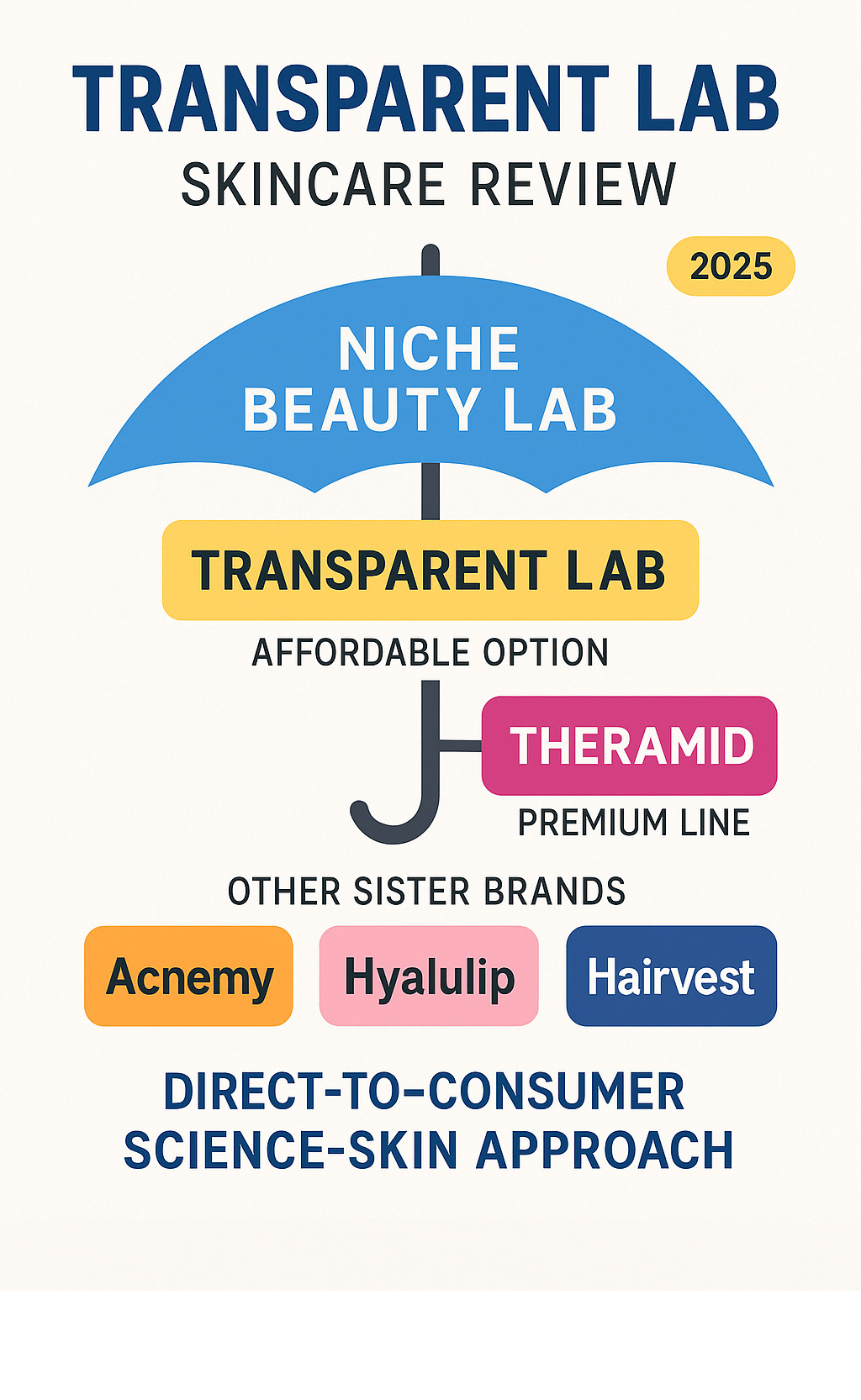 TRANSPARENT LAB
SKINCARE REVIEW

2025

NICHE
BEAUTY LAB

TRANSPARENT LAB
AFFORDABLE OPTION

THERAMID
PREMIUM LINE

OTHER SISTER BRANDS

Acnemy

Hyalulip

Hairvest

DIRECT-TO-CONSUMER
SCIENCE-SKIN APPROACH