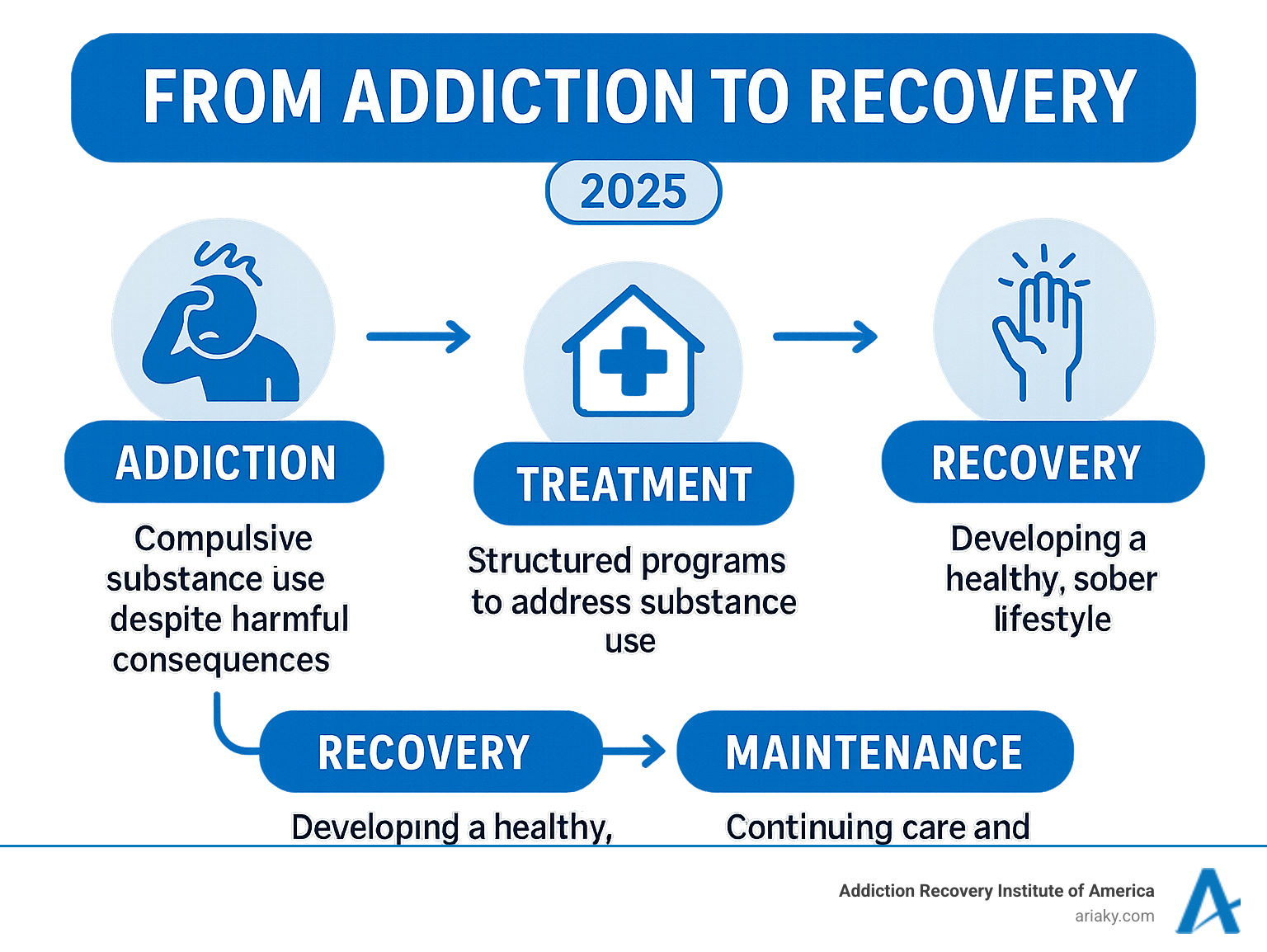 FROM ADDICTION TO RECOVERY

2025

ADDICTION

Compulsive substance use despite harmful consequences

TREATMENT

Structured programs to address substance use

RECOVERY

Developing a healthy, sober lifestyle

RECOVERY

Developing a healthy,

MAINTENANCE

Continuing care and

Addiction Recovery Institute of America
ariaky.com