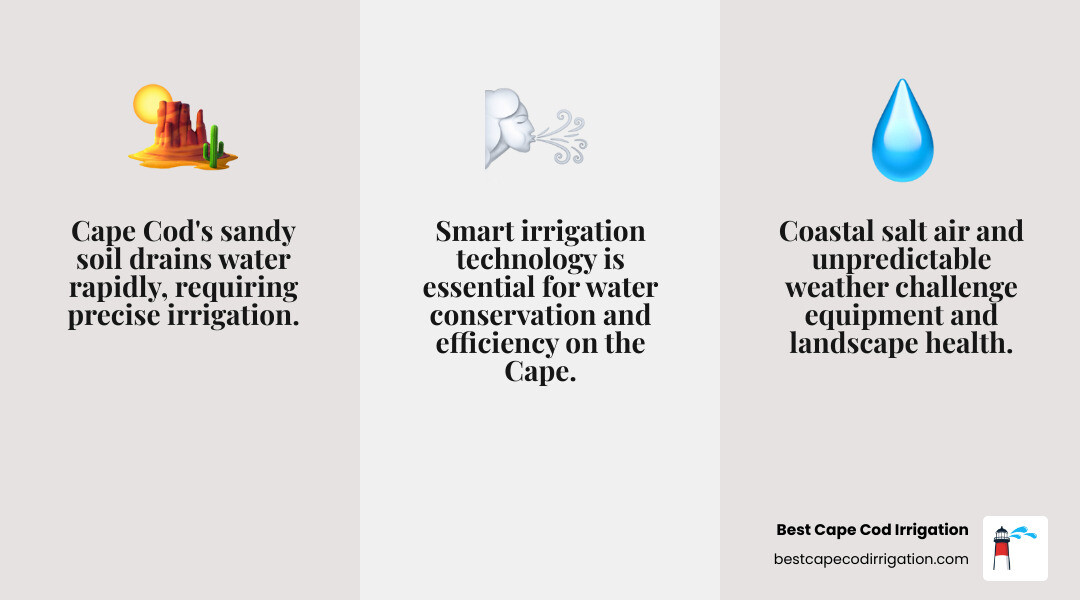 Cape Cod's sandy soil drains water rapidly, requiring precise irrigation.

Smart irrigation technology is essential for water conservation and efficiency on the Cape.

Coastal salt air and unpredictable weather challenge equipment and landscape health.

Best Cape Cod Irrigation
bestcapecodirrigation.com