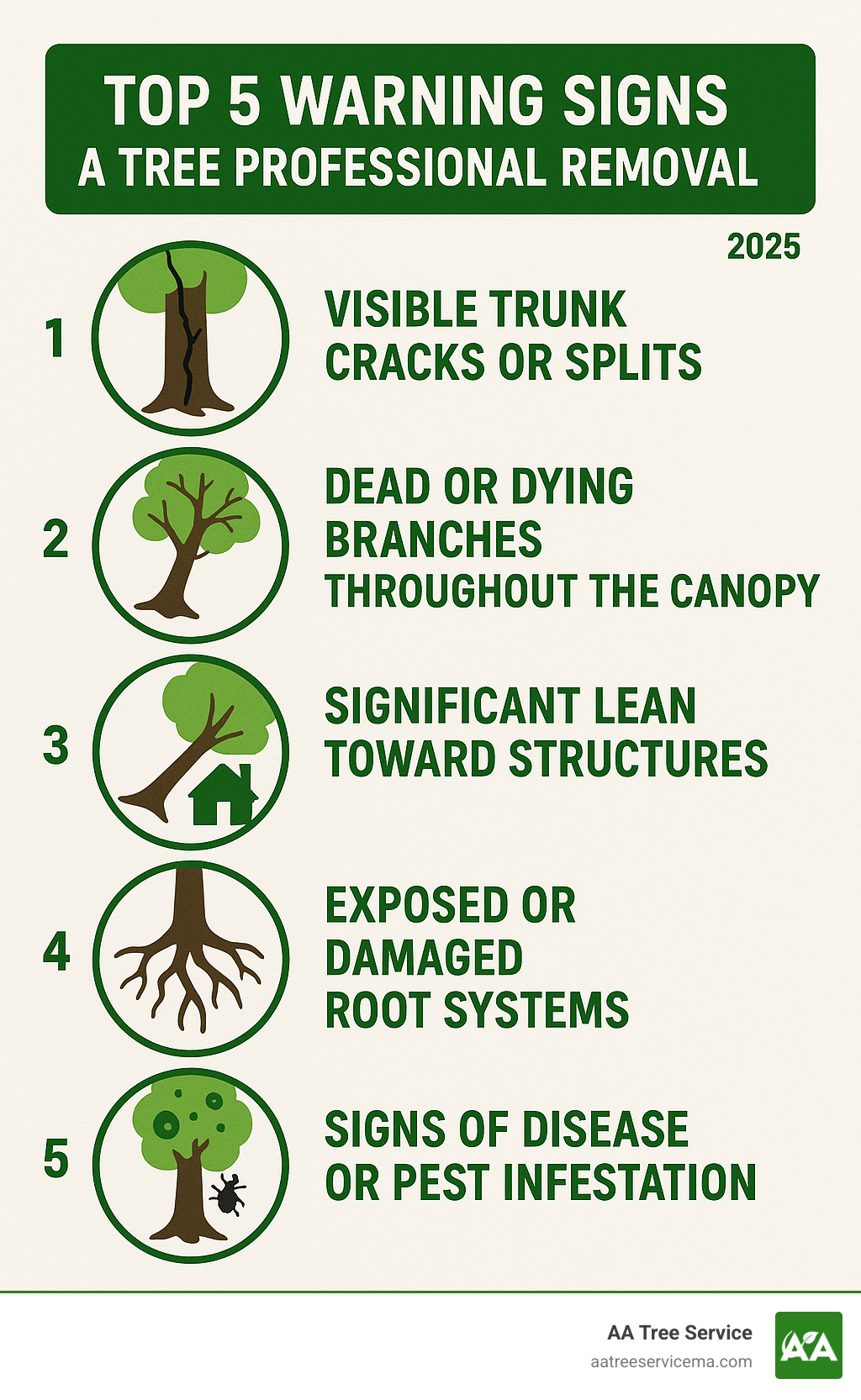 TOP 5 WARNING SIGNS
A TREE PROFESSIONAL REMOVAL

2025

1 VISIBLE TRUNK CRACKS OR SPLITS

2 DEAD OR DYING BRANCHES THROUGHOUT THE CANOPY

3 SIGNIFICANT LEAN TOWARD STRUCTURES

4 EXPOSED OR DAMAGED ROOT SYSTEMS

5 SIGNS OF DISEASE OR PEST INFESTATION

AA Tree Service
aatreeservicema.com

AA