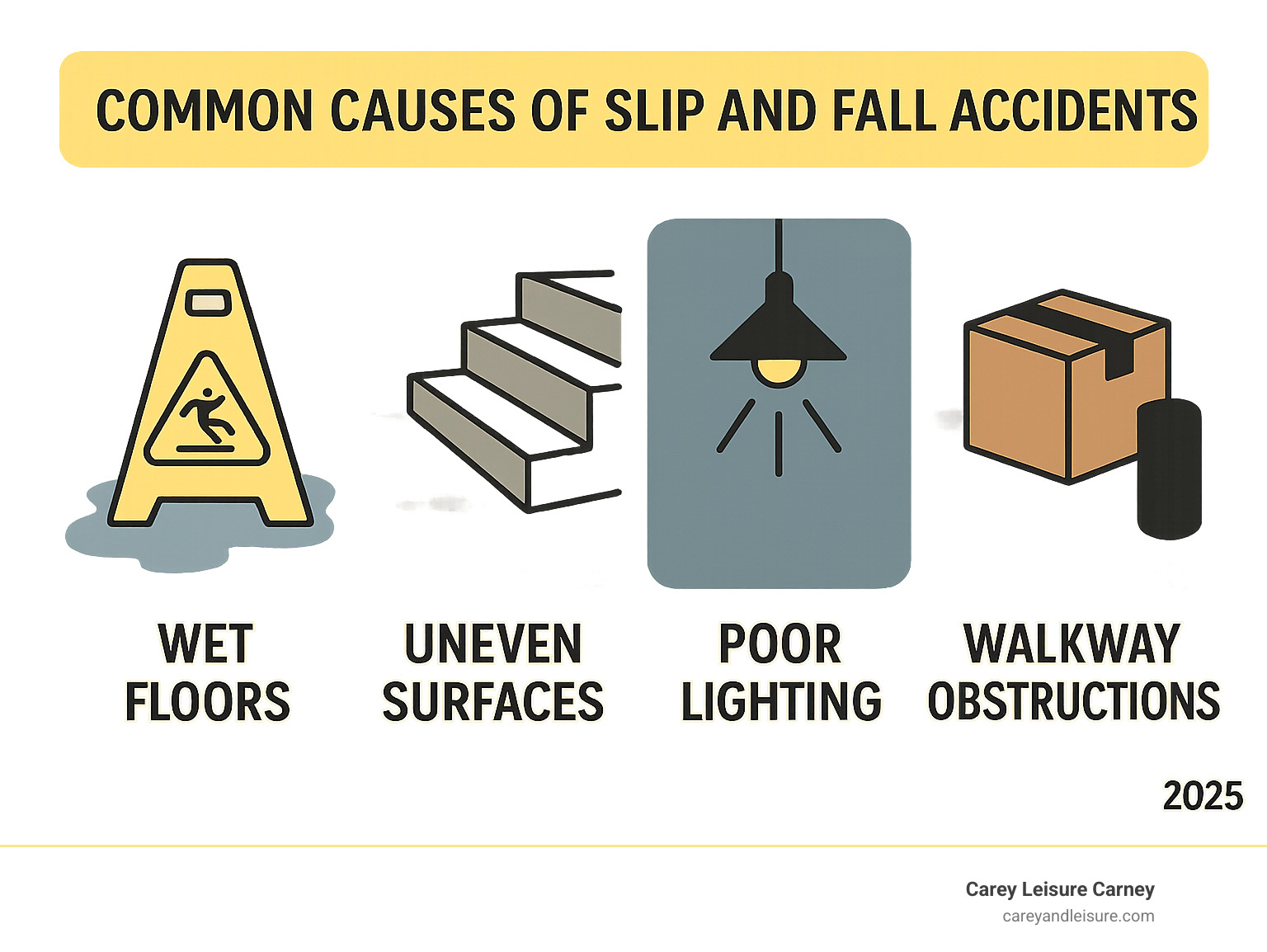 COMMON CAUSES OF SLIP AND FALL ACCIDENTS

WET FLOORS

UNEVEN SURFACES

POOR LIGHTING

WALKWAY OBSTRUCTIONS

2025

Carey Leisure Carney
careyandleisure.com