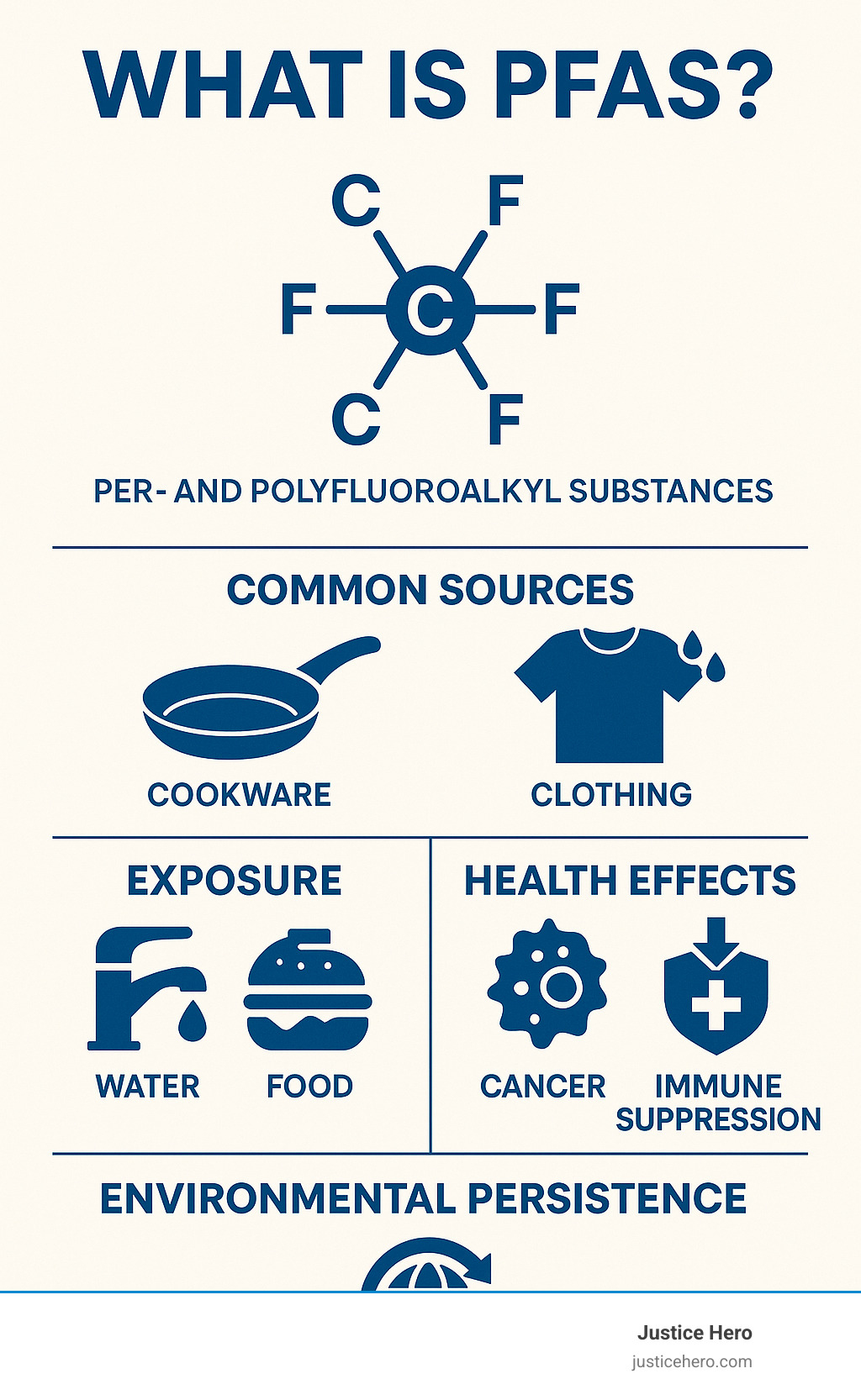 WHAT IS PFAS?

C F
F C F
C F

PER- AND POLYFLUOROALKYL SUBSTANCES

COMMON SOURCES

COOKWARE

CLOTHING

EXPOSURE

WATER

FOOD

HEALTH EFFECTS

CANCER

IMMUNE SUPPRESSION

ENVIRONMENTAL PERSISTENCE

Justice Hero
justicehero.com