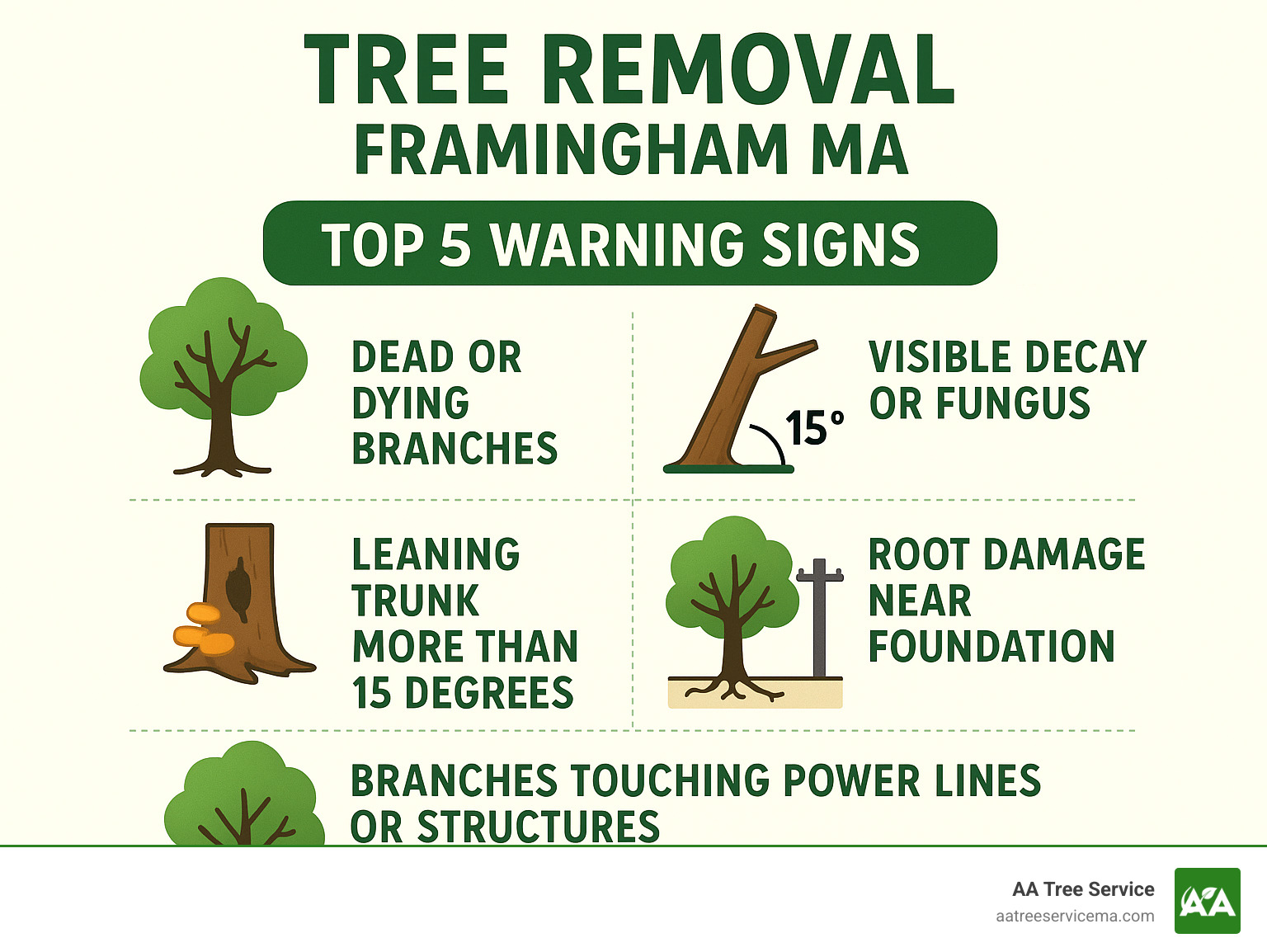 TREE REMOVAL
FRAMINGHAM MA

TOP 5 WARNING SIGNS

DEAD OR DYING BRANCHES

15°

VISIBLE DECAY OR FUNGUS

LEANING TRUNK MORE THAN 15 DEGREES

ROOT DAMAGE NEAR FOUNDATION

BRANCHES TOUCHING POWER LINES OR STRUCTURES

AA Tree Service
aatreeservicema.com
AA