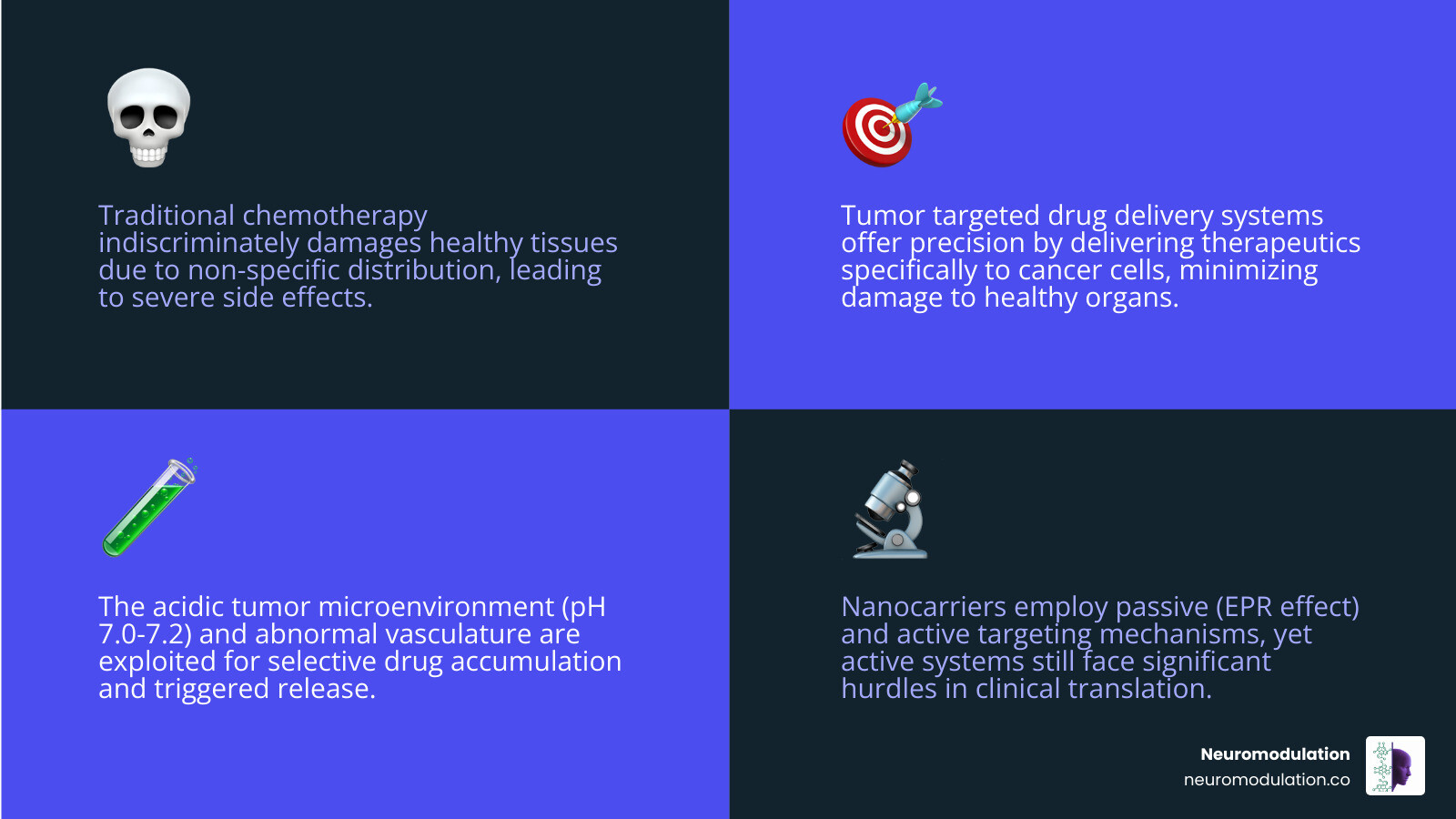 Traditional chemotherapy indiscriminately damages healthy tissues due to non-specific distribution, leading to severe side effects.

Tumor targeted drug delivery systems offer precision by delivering therapeutics specifically to cancer cells, minimizing damage to healthy organs.

The acidic tumor microenvironment (pH 7.0-7.2) and abnormal vasculature are exploited for selective drug accumulation and triggered release.

Nanocarriers employ passive (EPR effect) and active targeting mechanisms, yet active systems still face significant hurdles in clinical translation.

Neuromodulation
neuromodulation.co