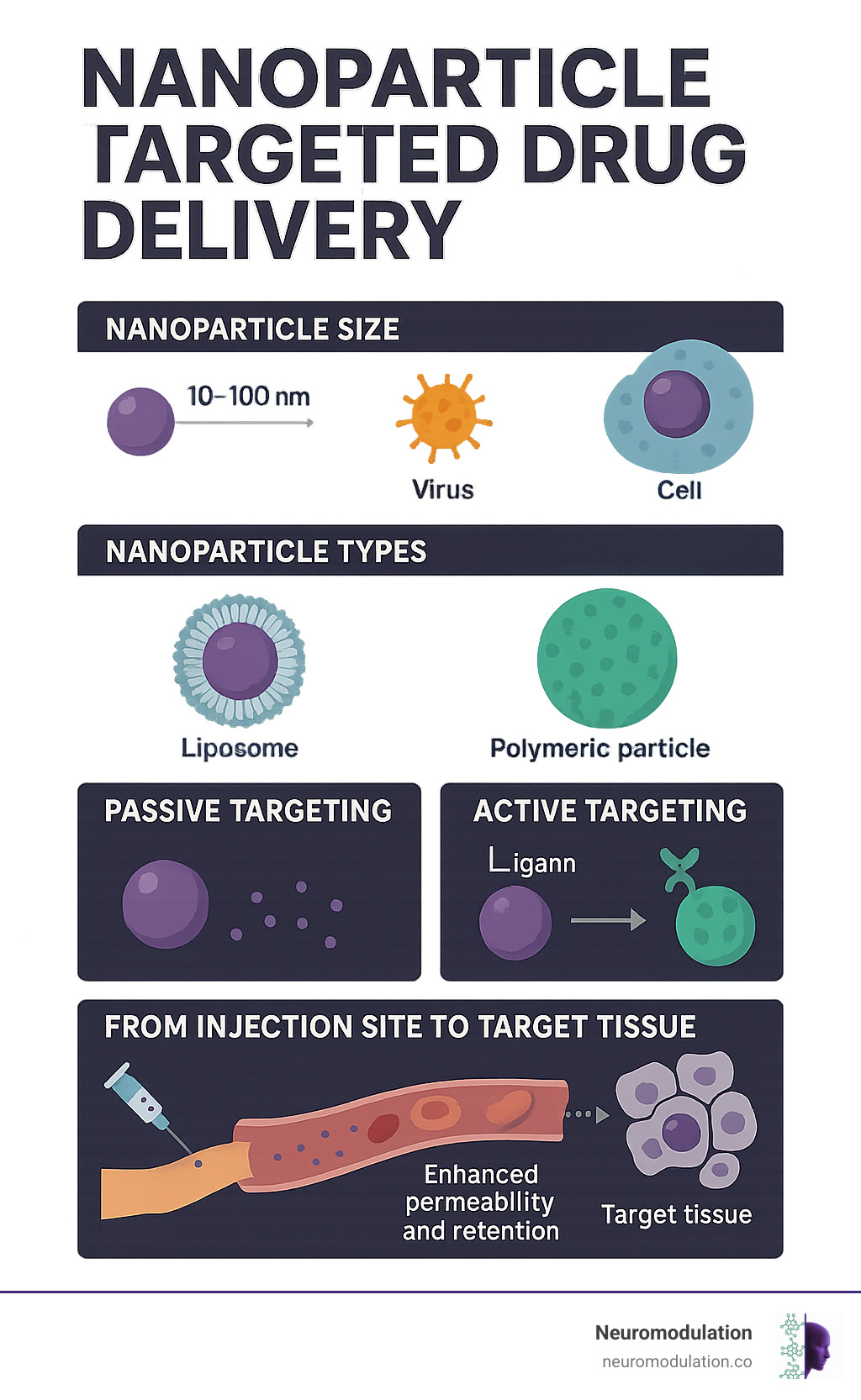 NANOPARTICLE TARGETED DRUG DELIVERY

NANOPARTICLE SIZE

10–100 nm

Virus

Cell

NANOPARTICLE TYPES

Liposome

Polymeric particle

PASSIVE TARGETING

ACTIVE TARGETING

Ligann

FROM INJECTION SITE TO TARGET TISSUE

Enhanced permeabllity and retention

Target tissue

Neuromodulation
neuromodulation.co