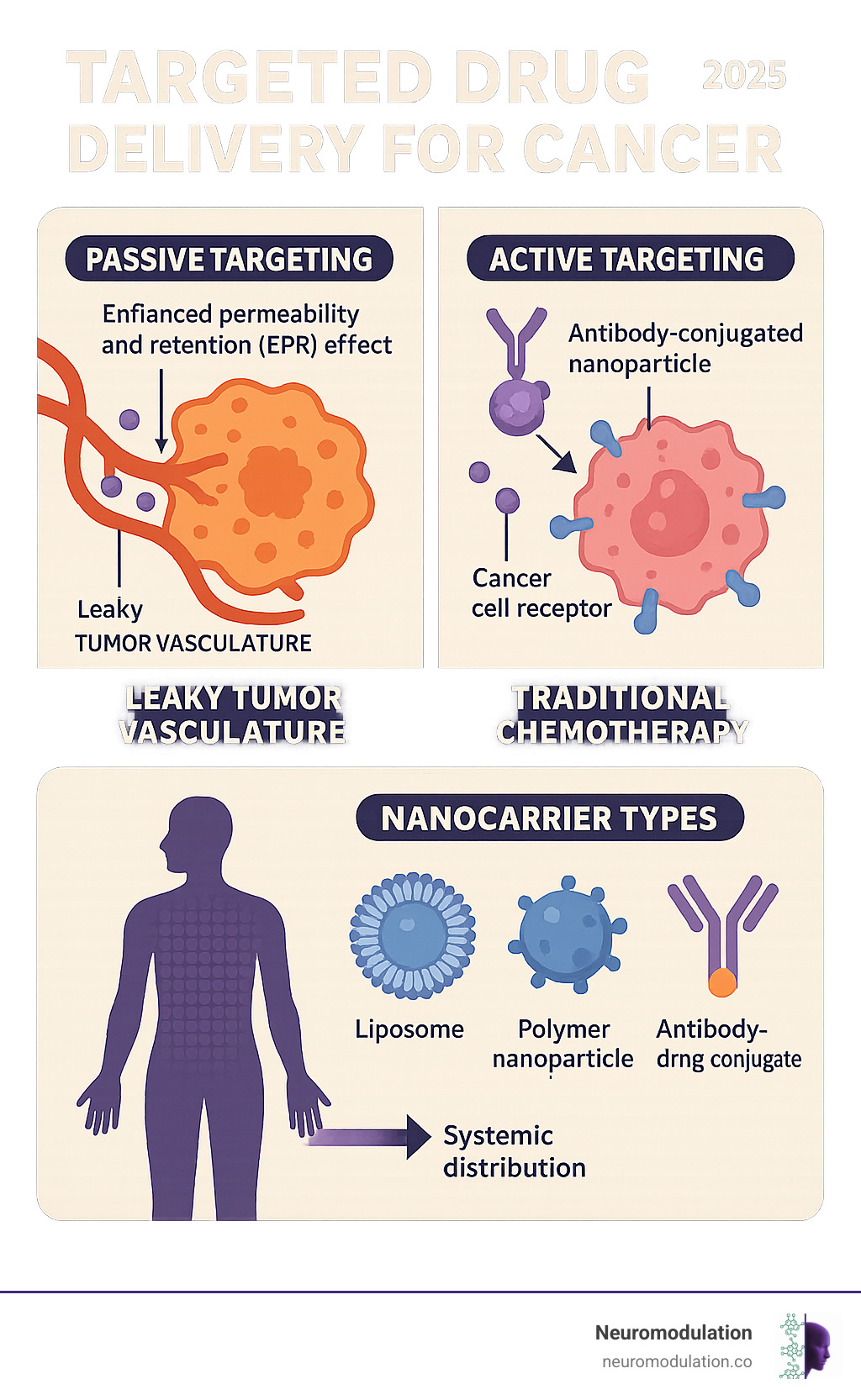 TARGETED DRUG DELIVERY FOR CANCER 2025

PASSIVE TARGETING

Enfianced permeability and retention (EPR) effect

Leaky
TUMOR VASCULATURE

ACTIVE TARGETING

Antibody-conjugated nanoparticle

Cancer cell receptor

LEAKY TUMOR VASCULATURE

TRADITIONAL CHEMOTHERAPY

NANOCARRIER TYPES

Liposome

Polymer nanoparticle

Antibody-drng conjugate

Systemic distribution

Neuromodulation
neuromodulation.co