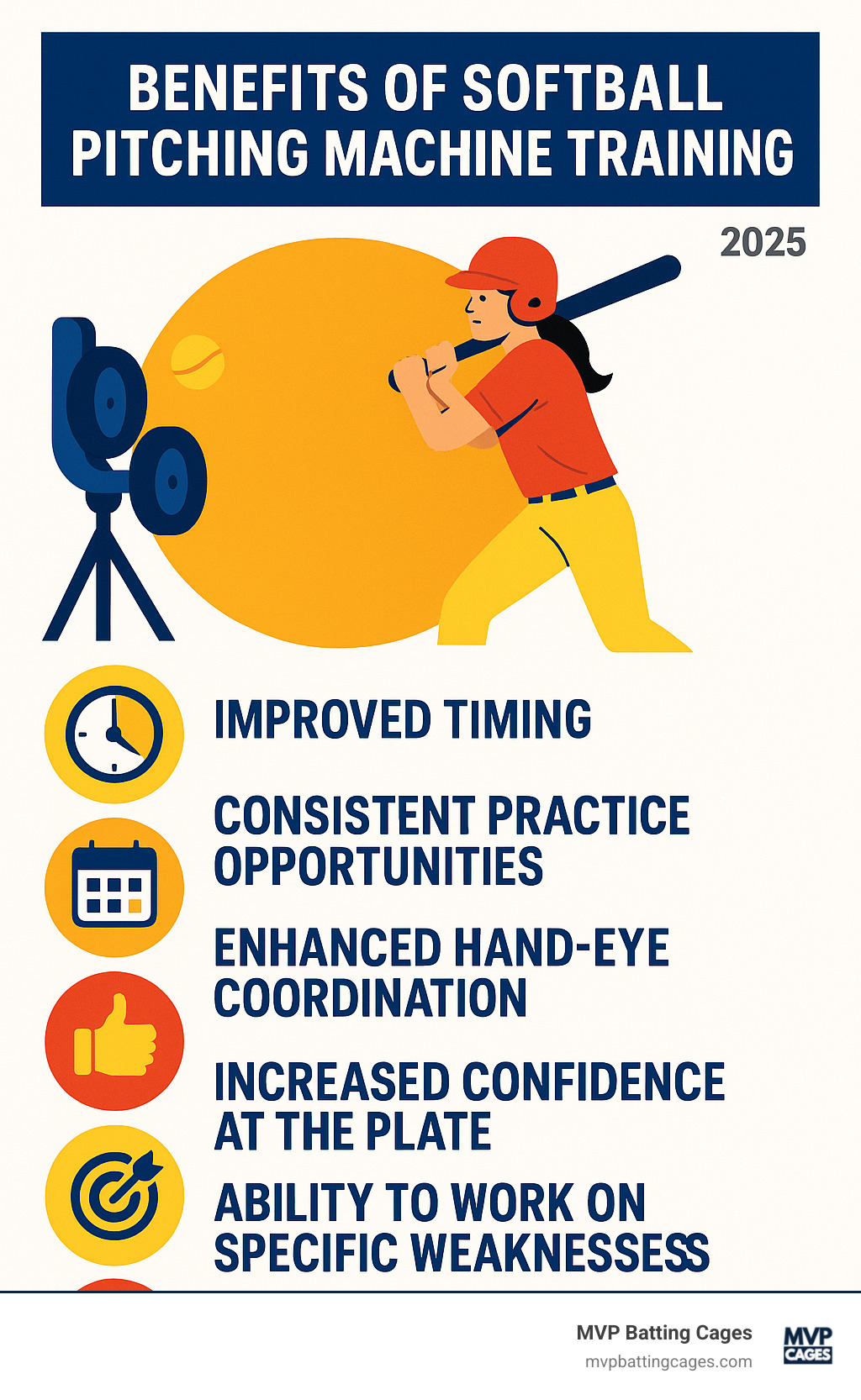 BENEFITS OF SOFTBALL PITCHING MACHINE TRAINING

2025

IMPROVED TIMING

CONSISTENT PRACTICE OPPORTUNITIES

ENHANCED HAND-EYE COORDINATION

INCREASED CONFIDENCE AT THE PLATE

ABILITY TO WORK ON SPECIFIC WEAKNESSESS

MVP Batting Cages
mvpbattingcages.com

MVP CAGES