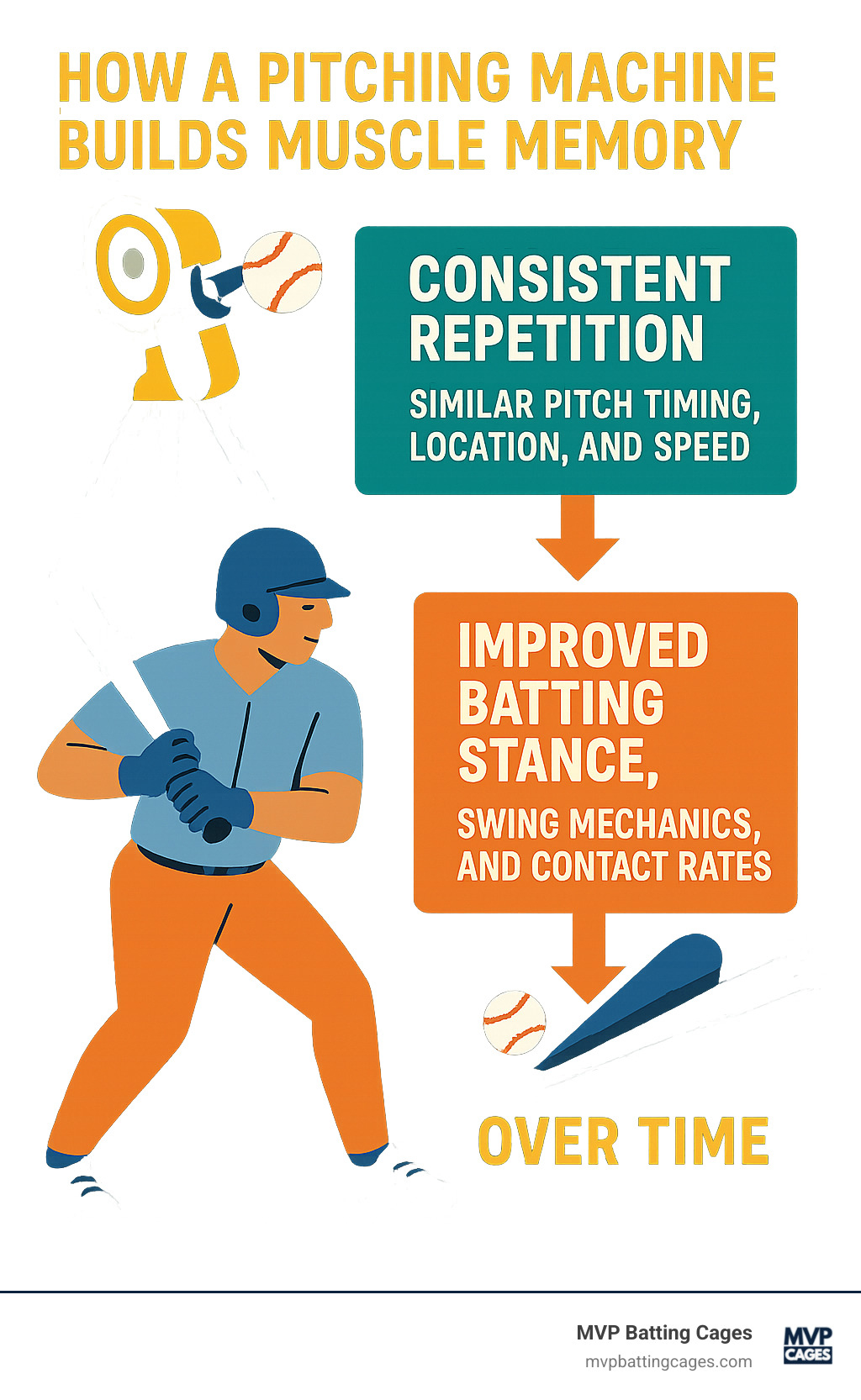 HOW A PITCHING MACHINE BUILDS MUSCLE MEMORY

CONSISTENT REPETITION

SIMILAR PITCH TIMING, LOCATION, AND SPEED

IMPROVED BATTING STANCE,

SWING MECHANICS, AND CONTACT RATES

OVER TIME

MVP Batting Cages
mvpbattingcages.com

MVP CAGES