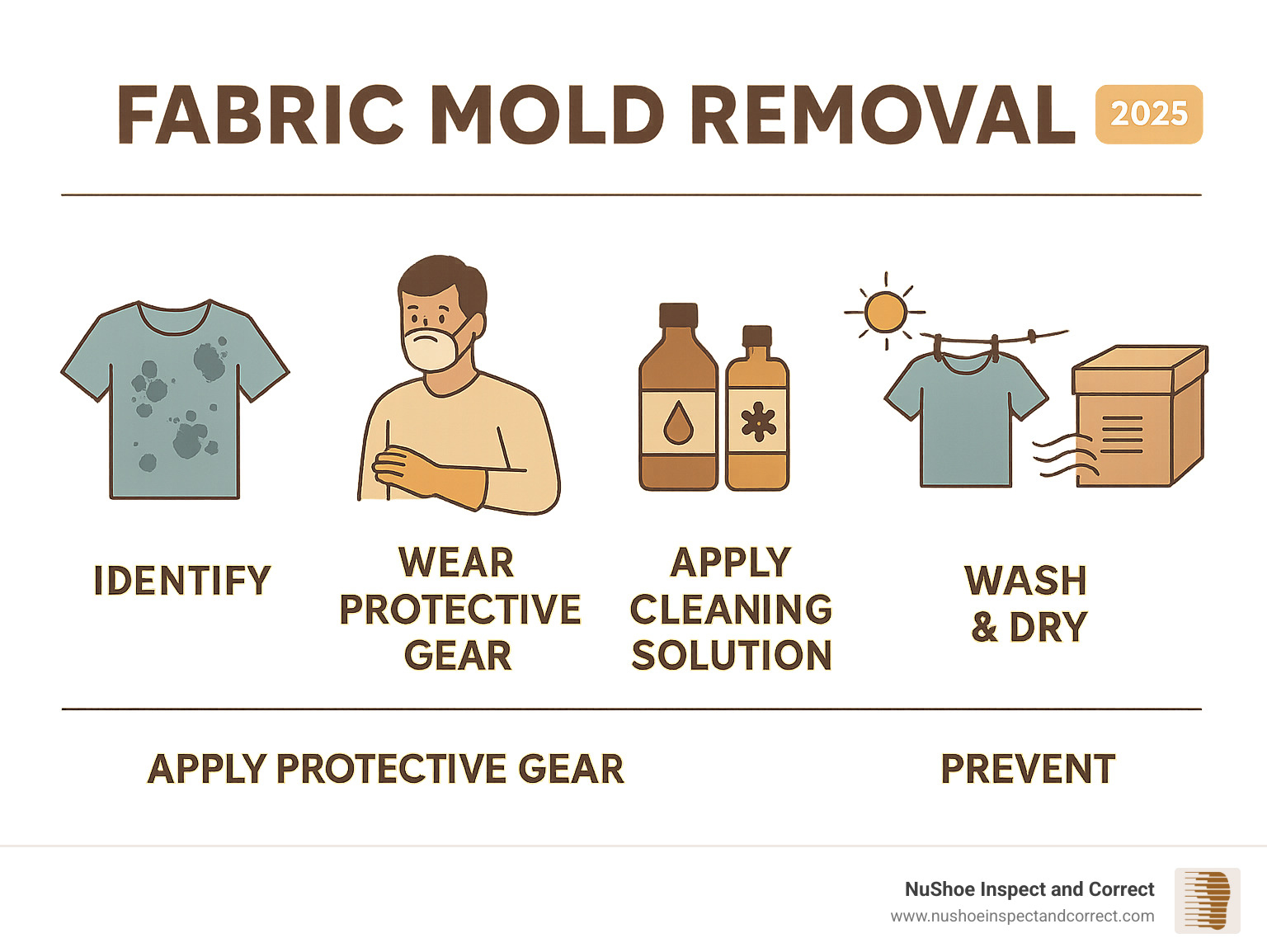 FABRIC MOLD REMOVAL 2025

IDENTIFY

WEAR PROTECTIVE GEAR

APPLY CLEANING SOLUTION

WASH & DRY

APPLY PROTECTIVE GEAR

PREVENT

NuShoe Inspect and Correct
www.nushoeinspectandcorrect.com