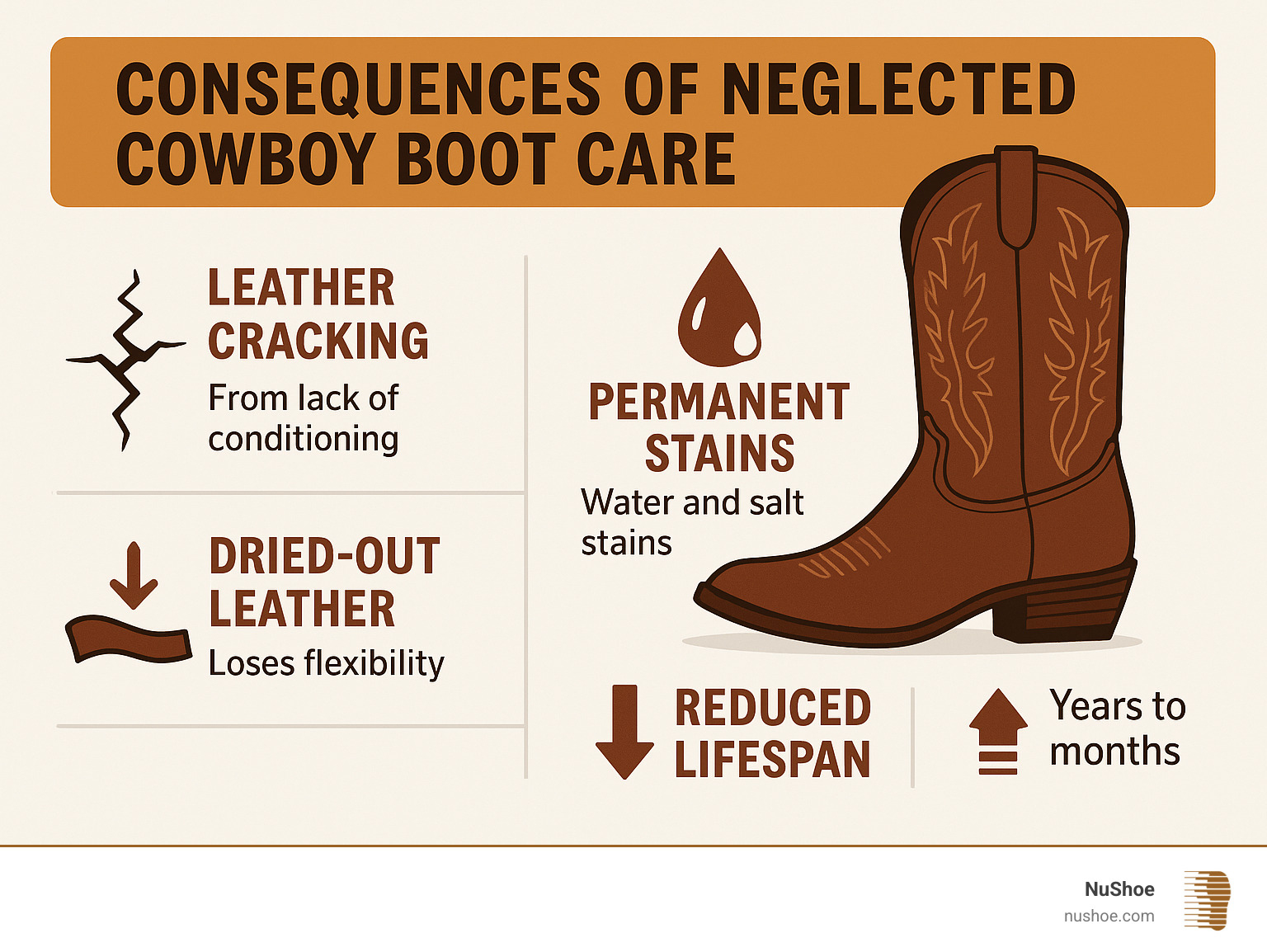 CONSEQUENCES OF NEGLECTED COWBOY BOOT CARE

LEATHER CRACKING
From lack of conditioning

DRIED-OUT LEATHER
Loses flexibility

PERMANENT STAINS
Water and salt stains

REDUCED LIFESPAN

Years to months

NuShoe
nushoe.com