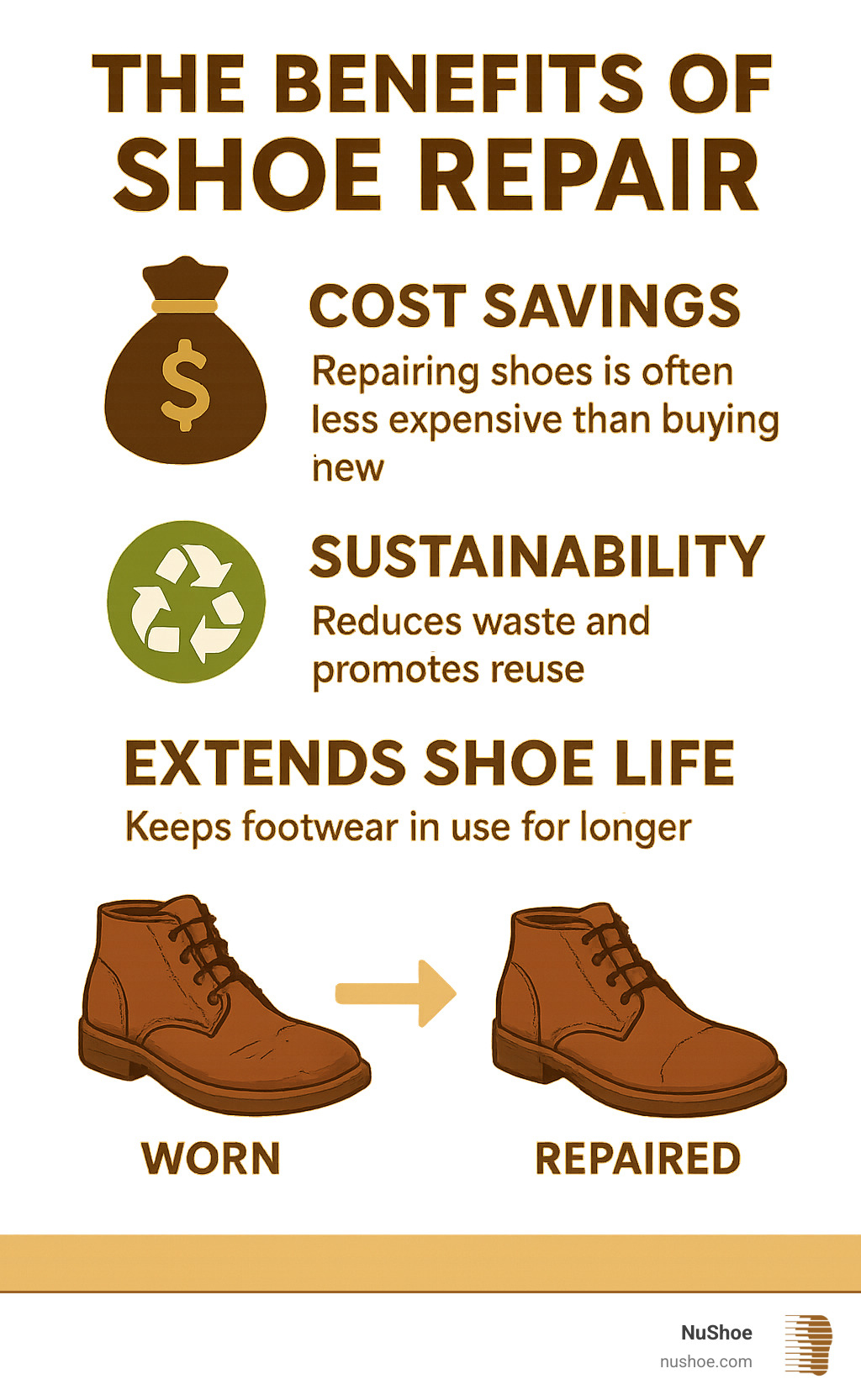 THE BENEFITS OF SHOE REPAIR

$

COST SAVINGS
Repairing shoes is often less expensive than buying new

SUSTAINABILITY
Reduces waste and promotes reuse

EXTENDS SHOE LIFE
Keeps footwear in use for longer

WORN

REPAIRED

NuShoe
nushoe.com