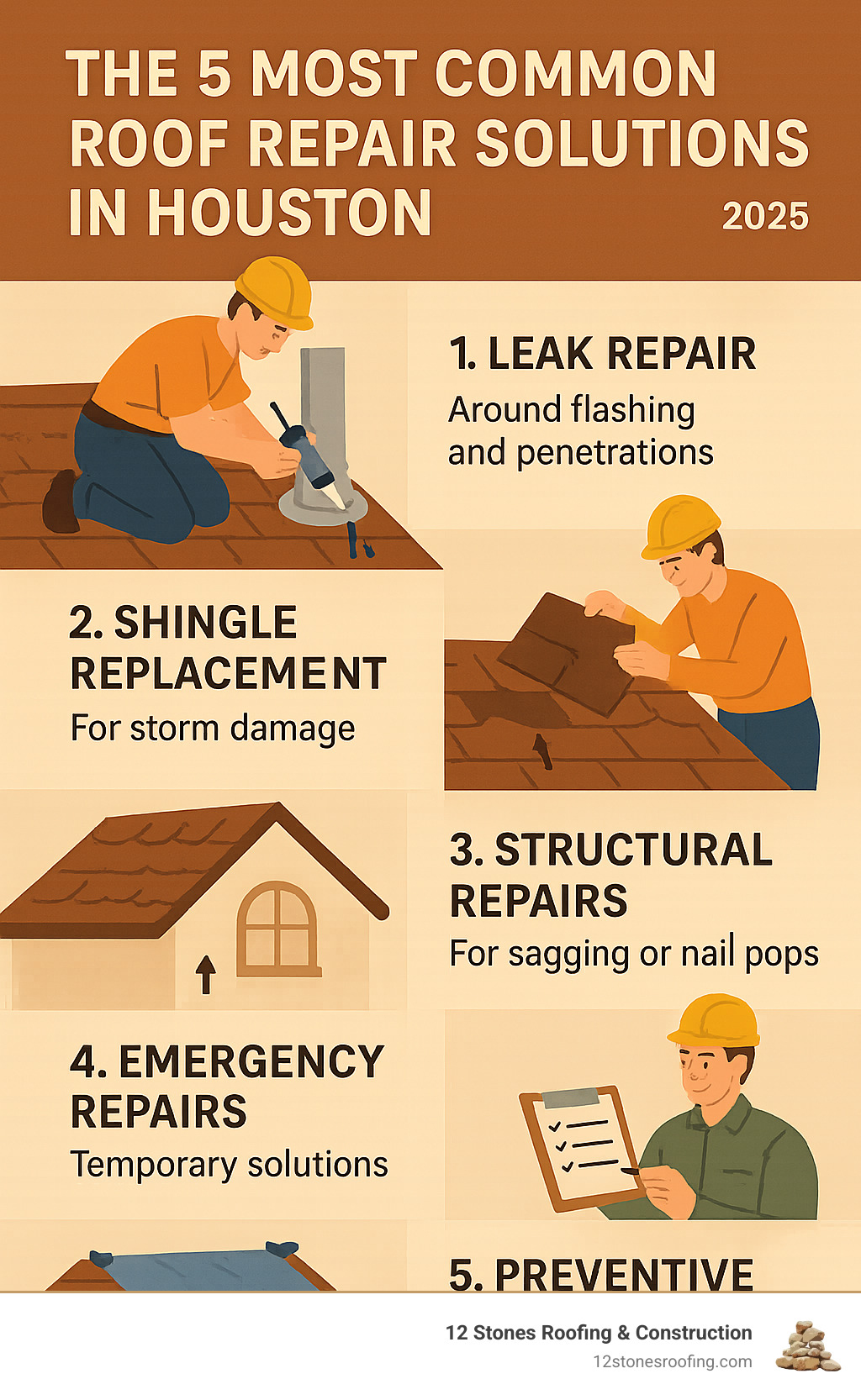 THE 5 MOST COMMON ROOF REPAIR SOLUTIONS IN HOUSTON

2025

1. LEAK REPAIR
Around flashing and penetrations

2. SHINGLE REPLACEMENT
For storm damage

3. STRUCTURAL REPAIRS
For sagging or nail pops

4. EMERGENCY REPAIRS
Temporary solutions

5. PREVENTIVE

12 Stones Roofing & Construction
12stonesroofing.com