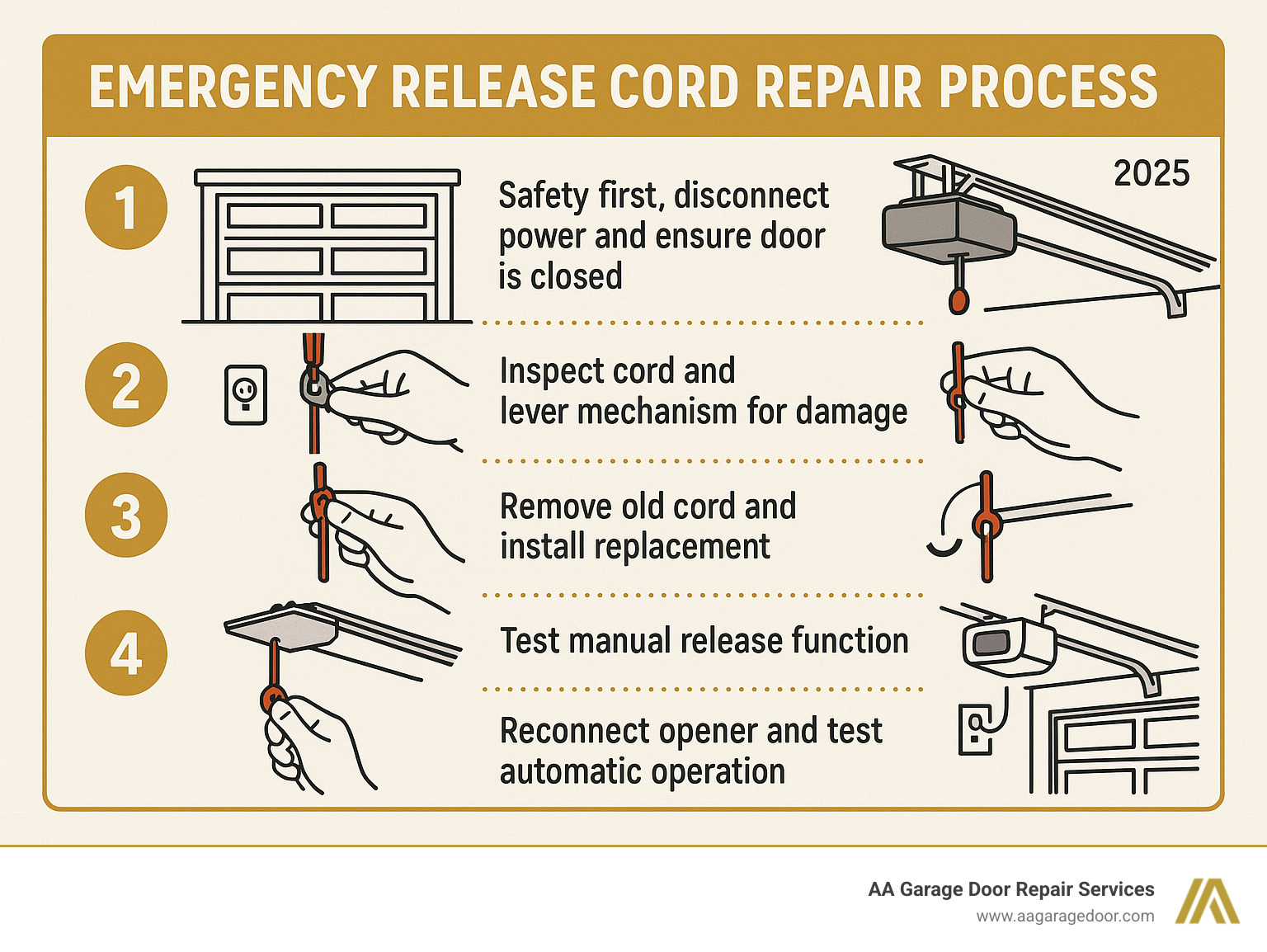 EMERGENCY RELEASE CORD REPAIR PROCESS

2025

1

Safety first, disconnect power and ensure door is closed

2

Inspect cord and lever mechanism for damage

3

Remove old cord and install replacement

4

Test manual release function

Reconnect opener and test automatic operation

AA Garage Door Repair Services
www.aagaragedoor.com