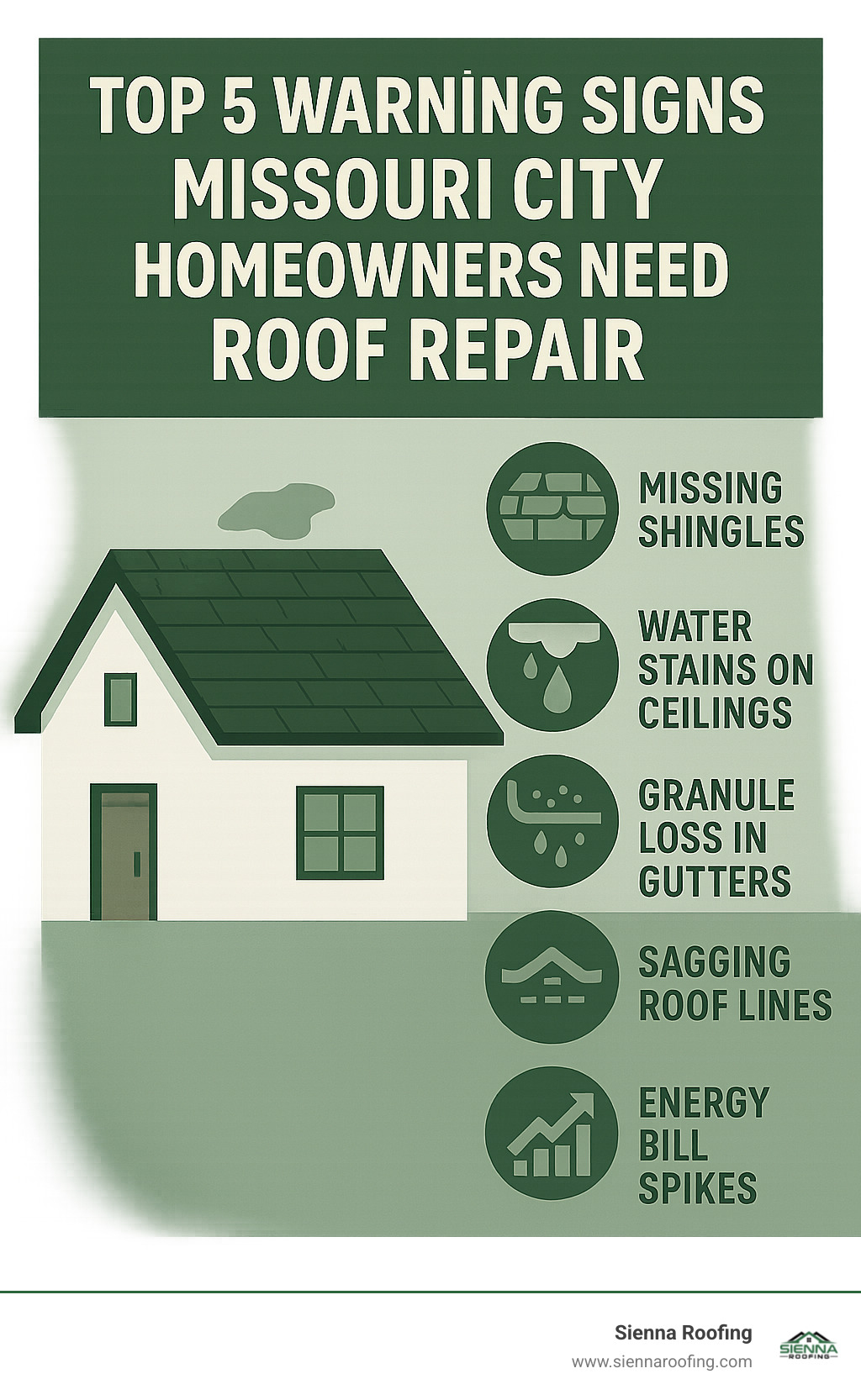 TOP 5 WARNİNG SIGNS MISSOURI CITY HOMEOWNERS NEED ROOF REPAIR

MISSING SHINGLES

WATER STAINS ON CEILINGS

GRANULE LOSS IN GUTTERS

SAGGING ROOF LINES

ENERGY BILL SPIKES

Sienna Roofing
www.siennaroofing.com

SIENNA ROOFING