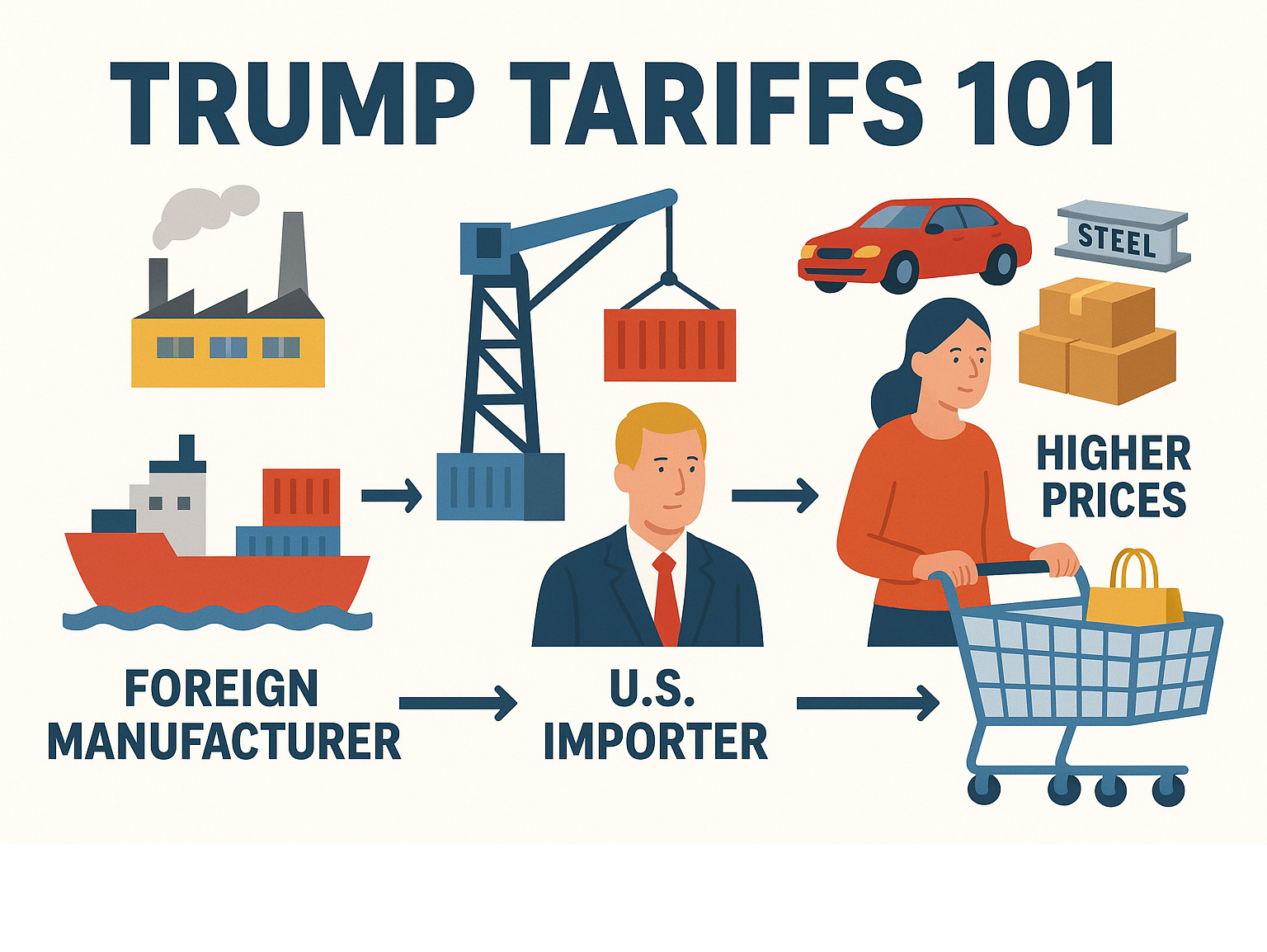 TRUMP TARIFFS 101

STEEL

HIGHER PRICES

FOREIGN MANUFACTURER

U.S. IMPORTER