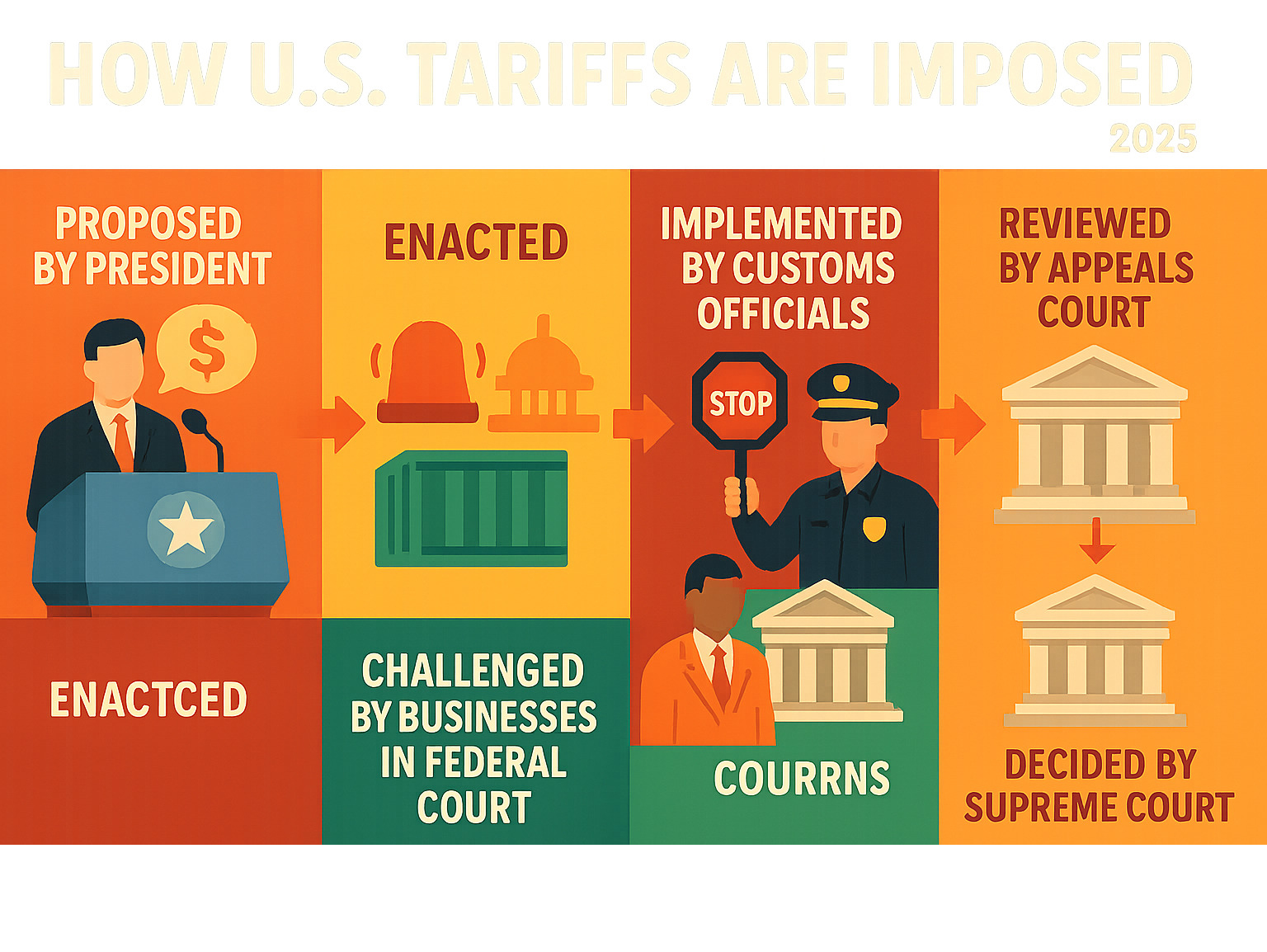 HOW U.S. TARIFFS ARE IMPOSED
2025

PROPOSED BY PRESIDENT

$

ENACTED

IMPLEMENTED BY CUSTOMS OFFICIALS

STOP

REVIEWED BY APPEALS COURT

ENACTCED

CHALLENGED BY BUSINESSES IN FEDERAL COURT

COURRNS

DECIDED BY SUPREME COURT