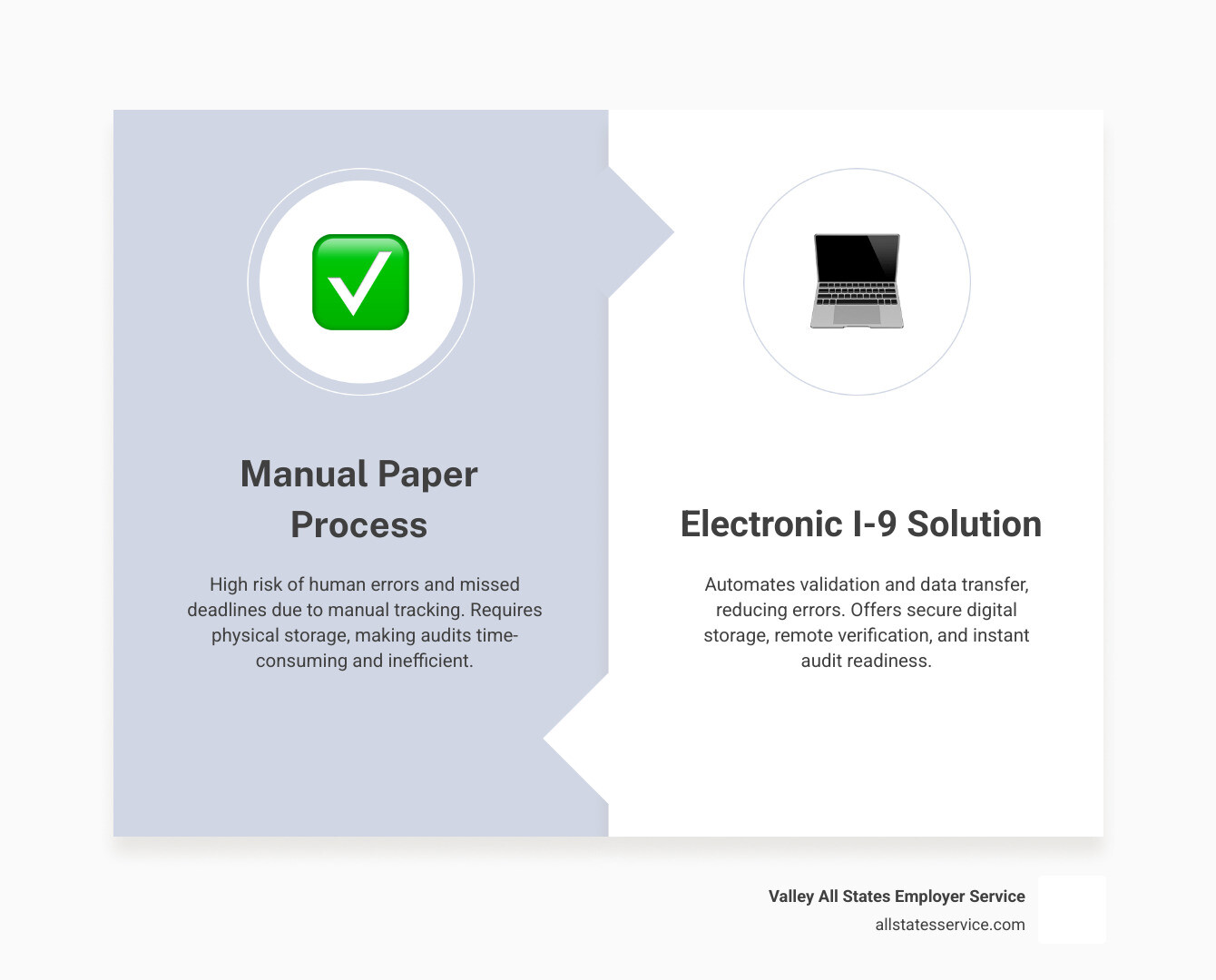 Manual Paper Process

High risk of human errors and missed deadlines due to manual tracking. Requires physical storage, making audits time-consuming and inefficient.

Electronic I-9 Solution

Automates validation and data transfer, reducing errors. Offers secure digital storage, remote verification, and instant audit readiness.

Valley All States Employer Service
allstatesservice.com