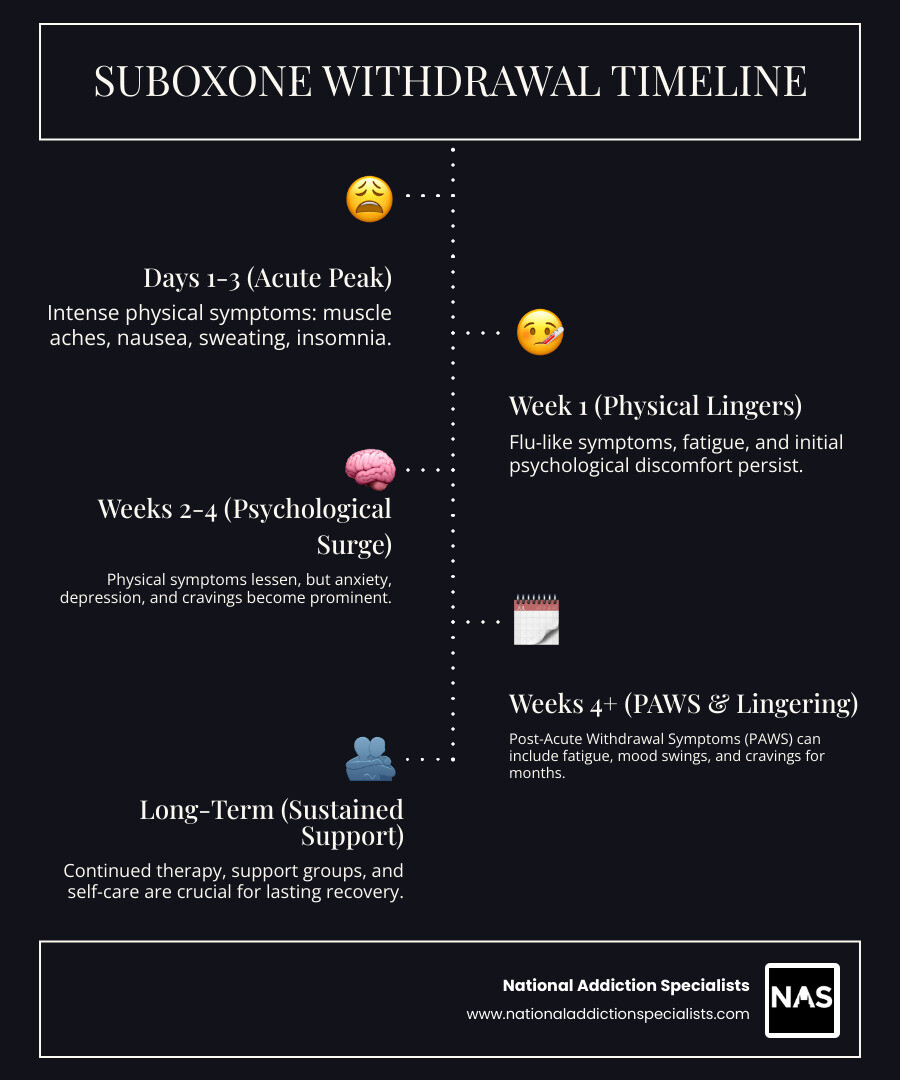 SUBOXONE WITHDRAWAL TIMELINE

Days 1-3 (Acute Peak)

Intense physical symptoms: muscle aches, nausea, sweating, insomnia.

Week 1 (Physical Lingers)

Flu-like symptoms, fatigue, and initial psychological discomfort persist.

Weeks 2-4 (Psychological Surge)

Physical symptoms lessen, but anxiety, depression, and cravings become prominent.

Weeks 4+ (PAWS & Lingering)

Post-Acute Withdrawal Symptoms (PAWS) can include fatigue, mood swings, and cravings for months.

Long-Term (Sustained Support)

Continued therapy, support groups, and self-care are crucial for lasting recovery.

National Addiction Specialists

www.nationaladdictionspecialists.com

NAS