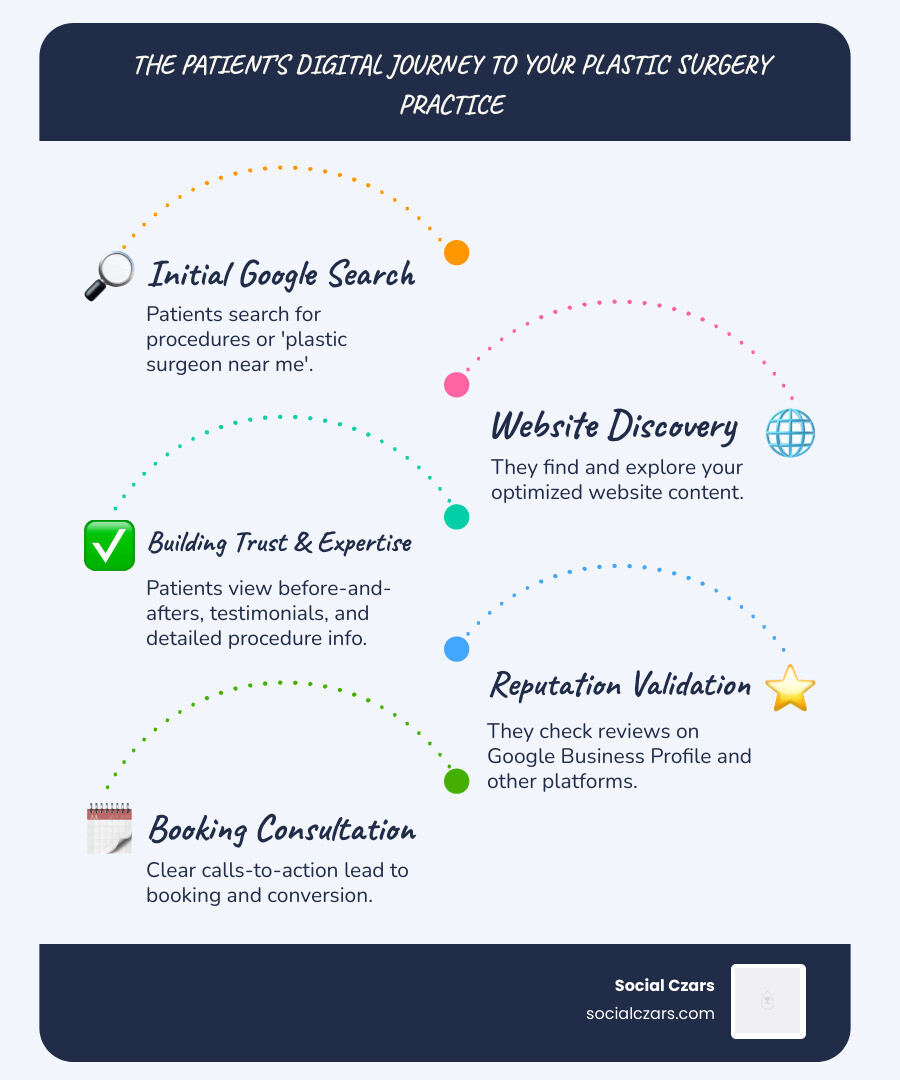 THE PATIENT'S DIGITAL JOURNEY TO YOUR PLASTIC SURGERY PRACTICE

Initial Google Search
Patients search for procedures or 'plastic surgeon near me'.

Website Discovery
They find and explore your optimized website content.

Building Trust & Expertise
Patients view before-and-afters, testimonials, and detailed procedure info.

Reputation Validation
They check reviews on Google Business Profile and other platforms.

Booking Consultation
Clear calls-to-action lead to booking and conversion.

Social Czars
socialczars.com