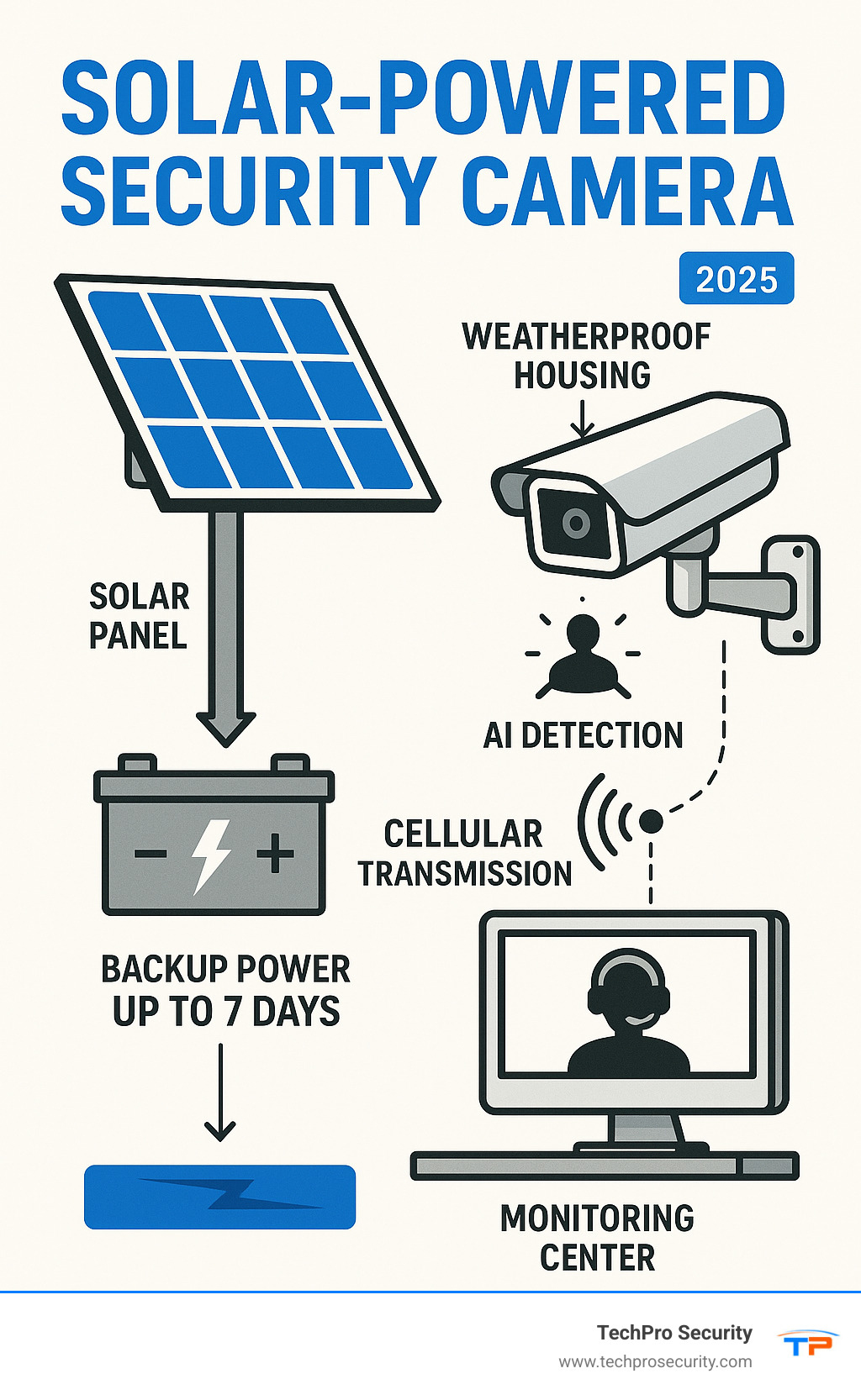 SOLAR-POWERED SECURITY CAMERA

2025

WEATHERPROOF HOUSING

SOLAR PANEL

AI DETECTION

CELLULAR TRANSMISSION

BACKUP POWER UP TO 7 DAYS

MONITORING CENTER

TechPro Security
www.techprosecurity.com

TP