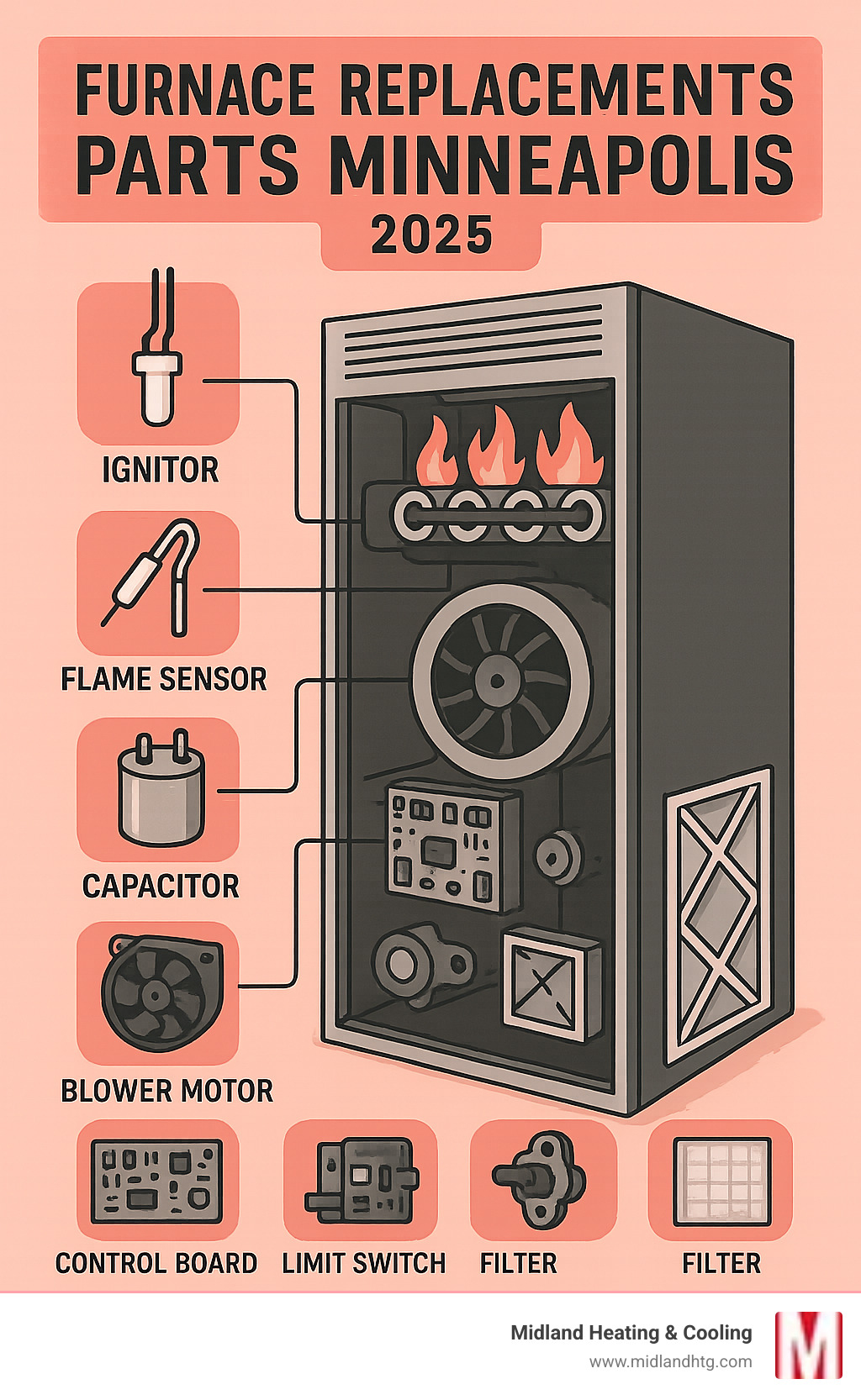 FURNACE REPLACEMENTS PARTS MINNEAPOLIS

2025

IGNITOR

FLAME SENSOR

CAPACITOR

BLOWER MOTOR

CONTROL BOARD

LIMIT SWITCH

FILTER

FILTER

Midland Heating & Cooling
www.midlandhtg.com

M