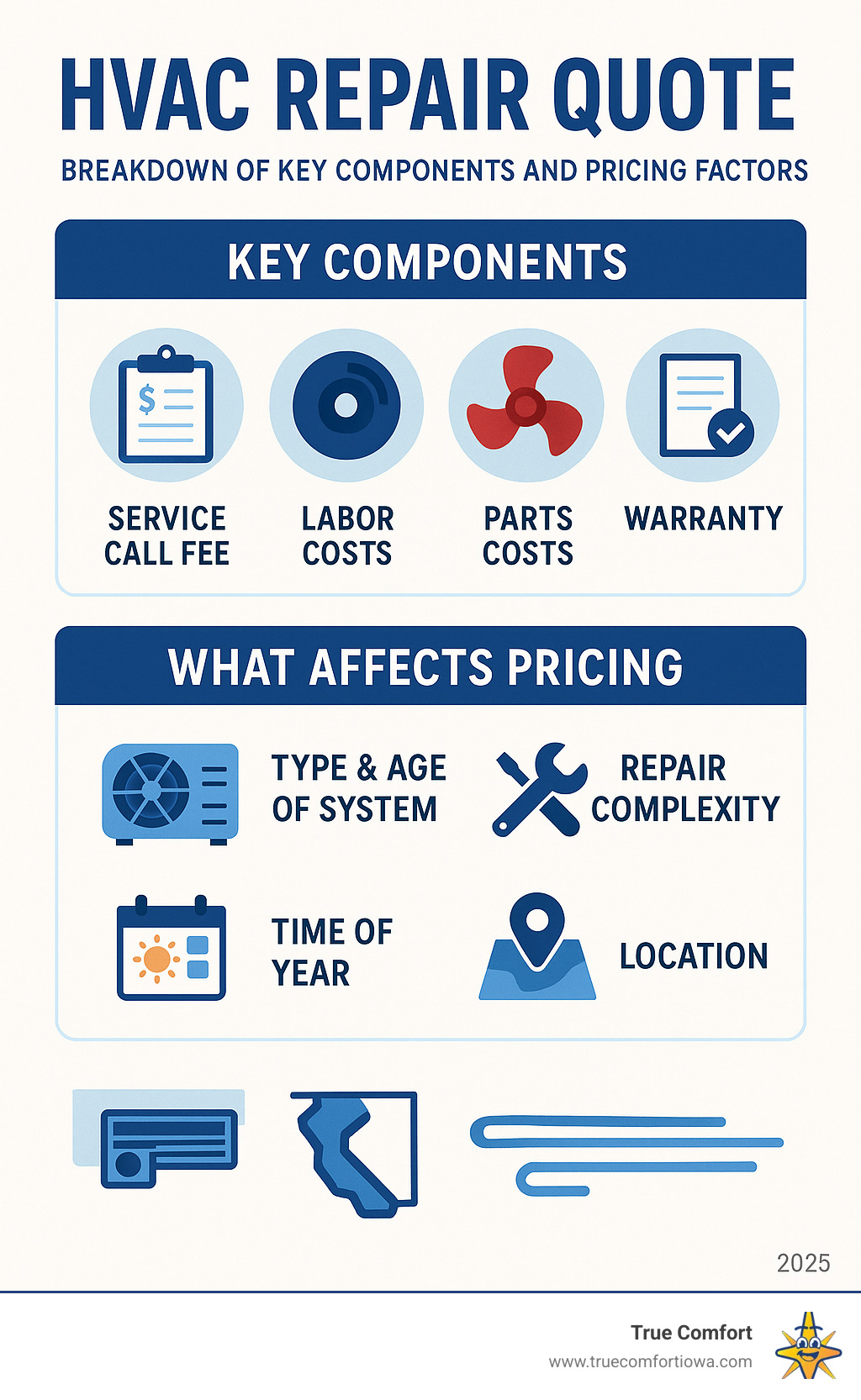 HVAC REPAIR QUOTE

BREAKDOWN OF KEY COMPONENTS AND PRICING FACTORS

KEY COMPONENTS

$

SERVICE CALL FEE

LABOR COSTS

PARTS COSTS

WARRANTY

WHAT AFFECTS PRICING

TYPE & AGE OF SYSTEM

REPAIR COMPLEXITY

TIME OF YEAR

LOCATION

2025

True Comfort
www.truecomfortiowa.com