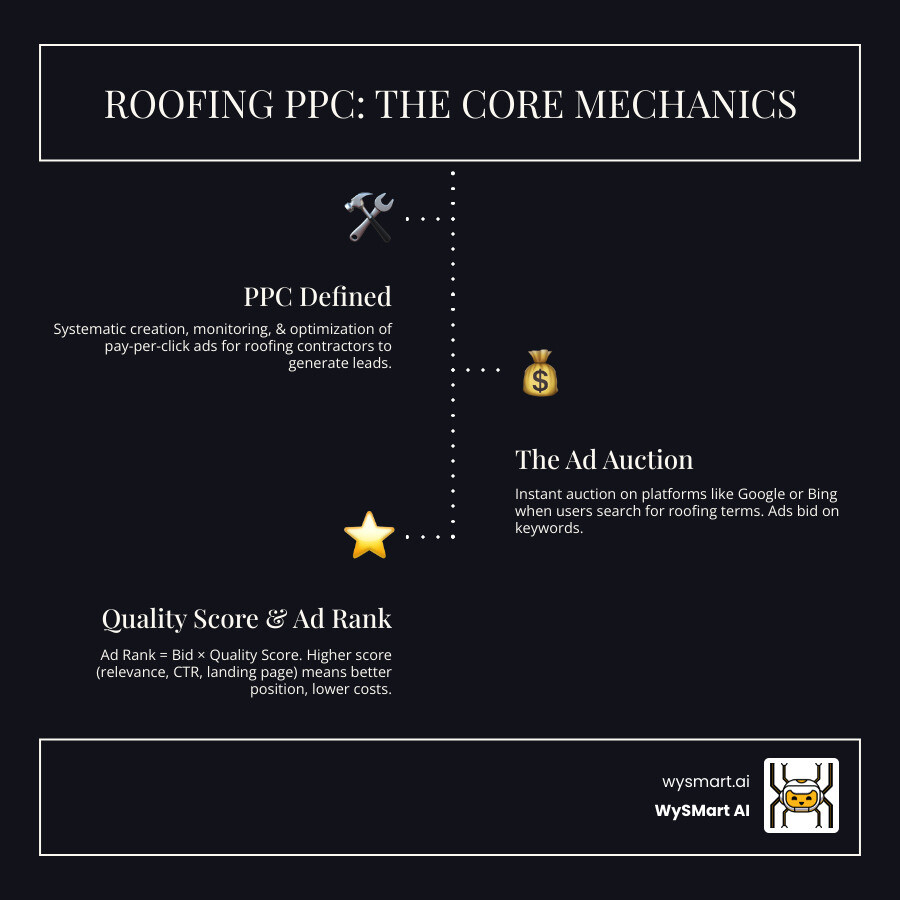 ROOFING PPC: THE CORE MECHANICS

PPC Defined

Systematic creation, monitoring, & optimization of pay-per-click ads for roofing contractors to generate leads.

The Ad Auction

Instant auction on platforms like Google or Bing when users search for roofing terms. Ads bid on keywords.

Quality Score & Ad Rank

Ad Rank = Bid × Quality Score. Higher score (relevance, CTR, landing page) means better position, lower costs.

wysmart.ai

WySMart AI