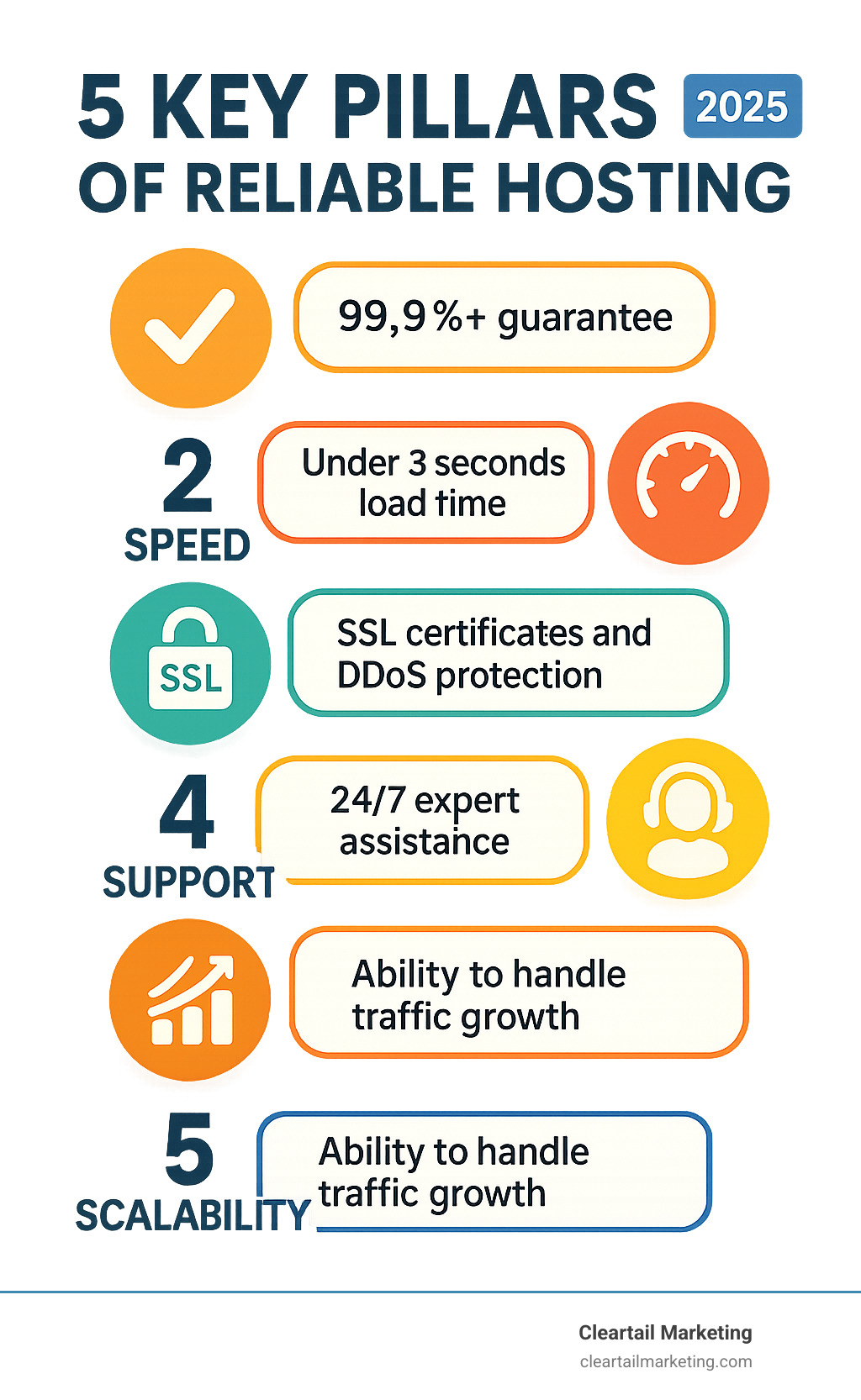 5 KEY PILLARS 2025
OF RELIABLE HOSTING

99,9 %+ guarantee

2
SPEED
Under 3 seconds load time

SSL
SSL certificates and DDoS protection

4
SUPPORT
24/7 expert assistance

Ability to handle traffic growth

5
SCALABILITY
Ability to handle traffic growth

Cleartail Marketing
cleartailmarketing.com