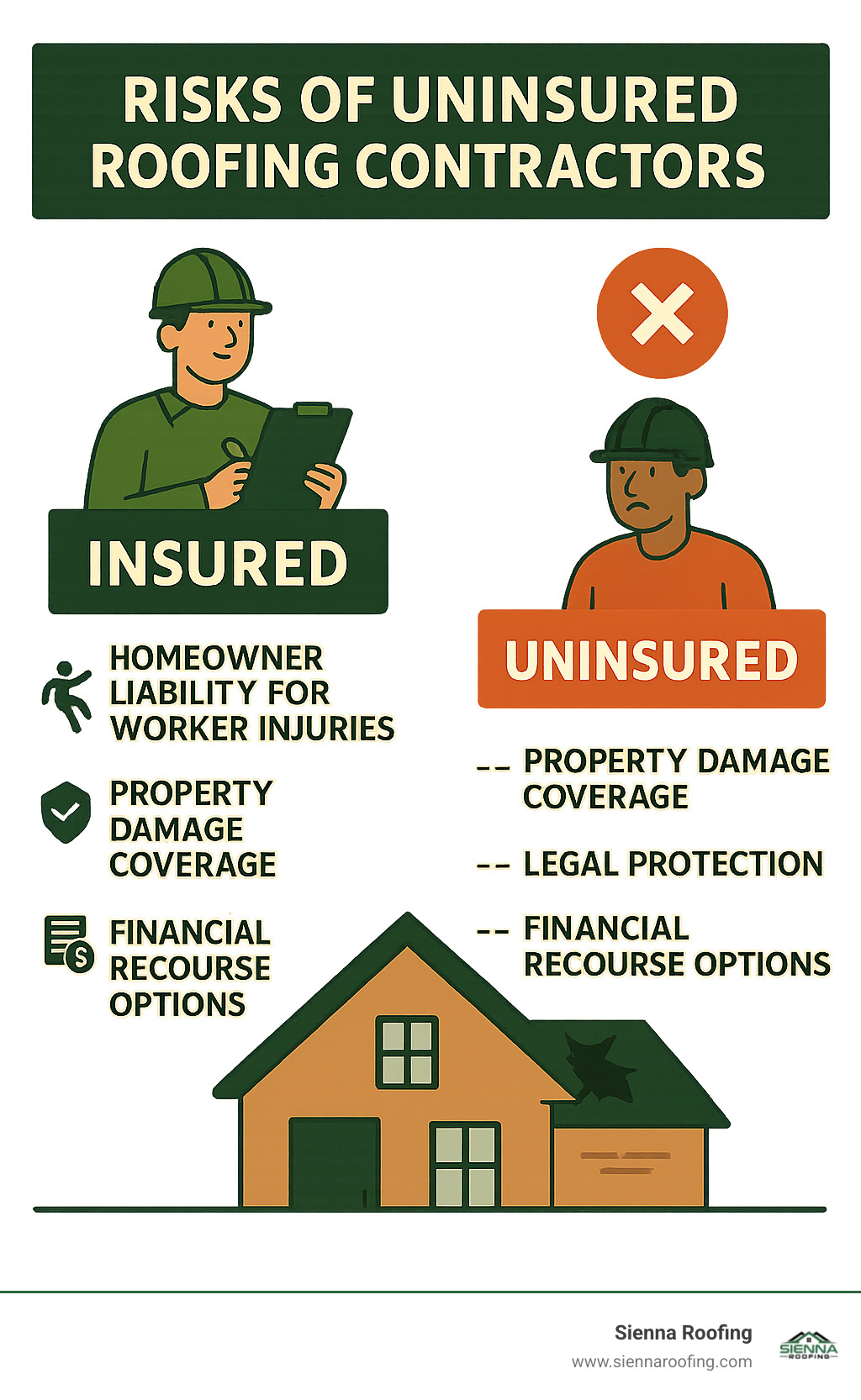 RISKS OF UNINSURED ROOFING CONTRACTORS

INSURED

HOMEOWNER LIABILITY FOR WORKER INJURIES

PROPERTY DAMAGE COVERAGE

FINANCIAL RECOURSE OPTIONS

UNINSURED

-- PROPERTY DAMAGE COVERAGE

-- LEGAL PROTECTION

-- FINANCIAL RECOURSE OPTIONS

Sienna Roofing
www.siennaroofing.com

SIENNA ROOFING