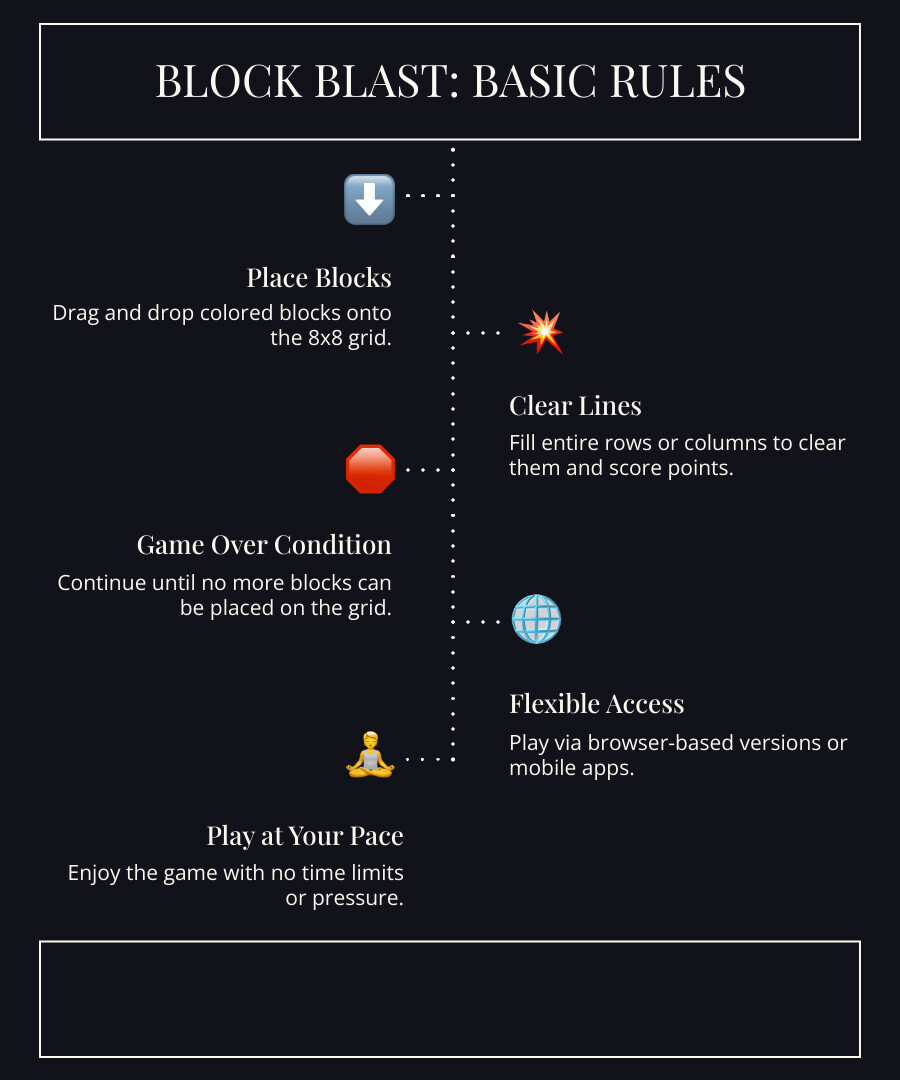 BLOCK BLAST: BASIC RULES

Place Blocks

Drag and drop colored blocks onto the 8x8 grid.

Clear Lines

Fill entire rows or columns to clear them and score points.

Game Over Condition

Continue until no more blocks can be placed on the grid.

Flexible Access

Play via browser-based versions or mobile apps.

Play at Your Pace

Enjoy the game with no time limits or pressure.