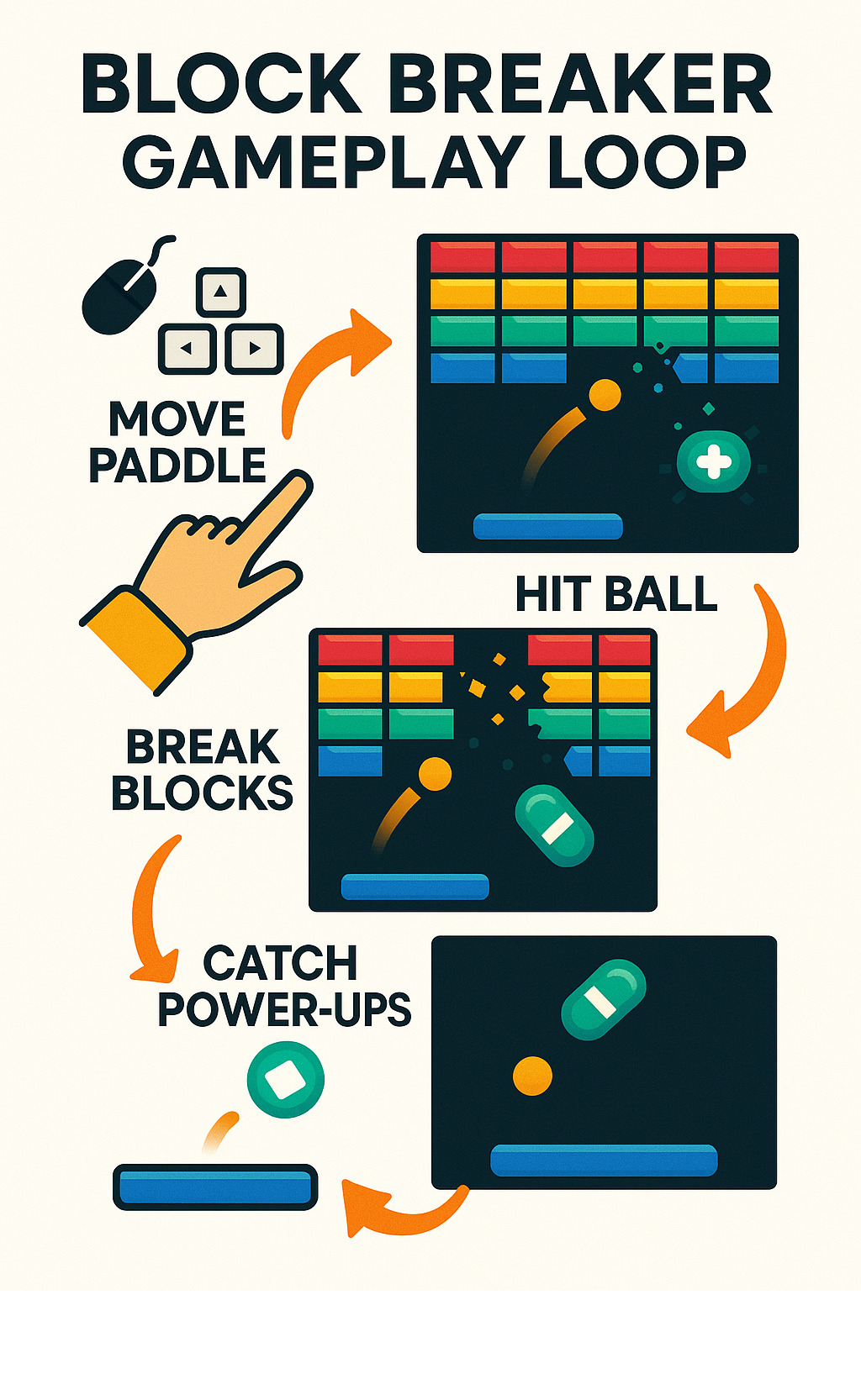 BLOCK BREAKER GAMEPLAY LOOP

MOVE PADDLE

HIT BALL

BREAK BLOCKS

CATCH POWER-UPS