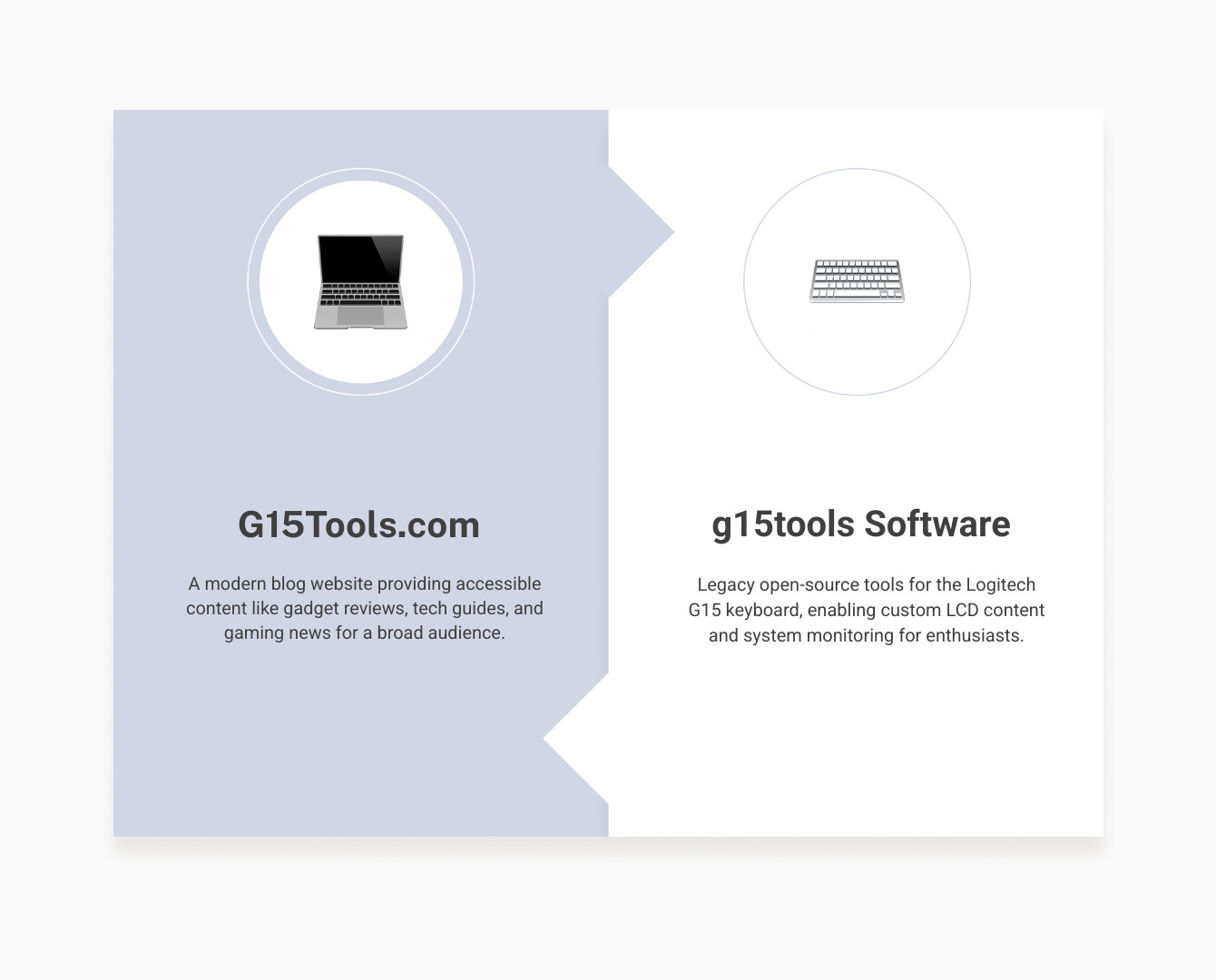 G15Tools.com

A modern blog website providing accessible content like gadget reviews, tech guides, and gaming news for a broad audience.

g15tools Software

Legacy open-source tools for the Logitech G15 keyboard, enabling custom LCD content and system monitoring for enthusiasts.