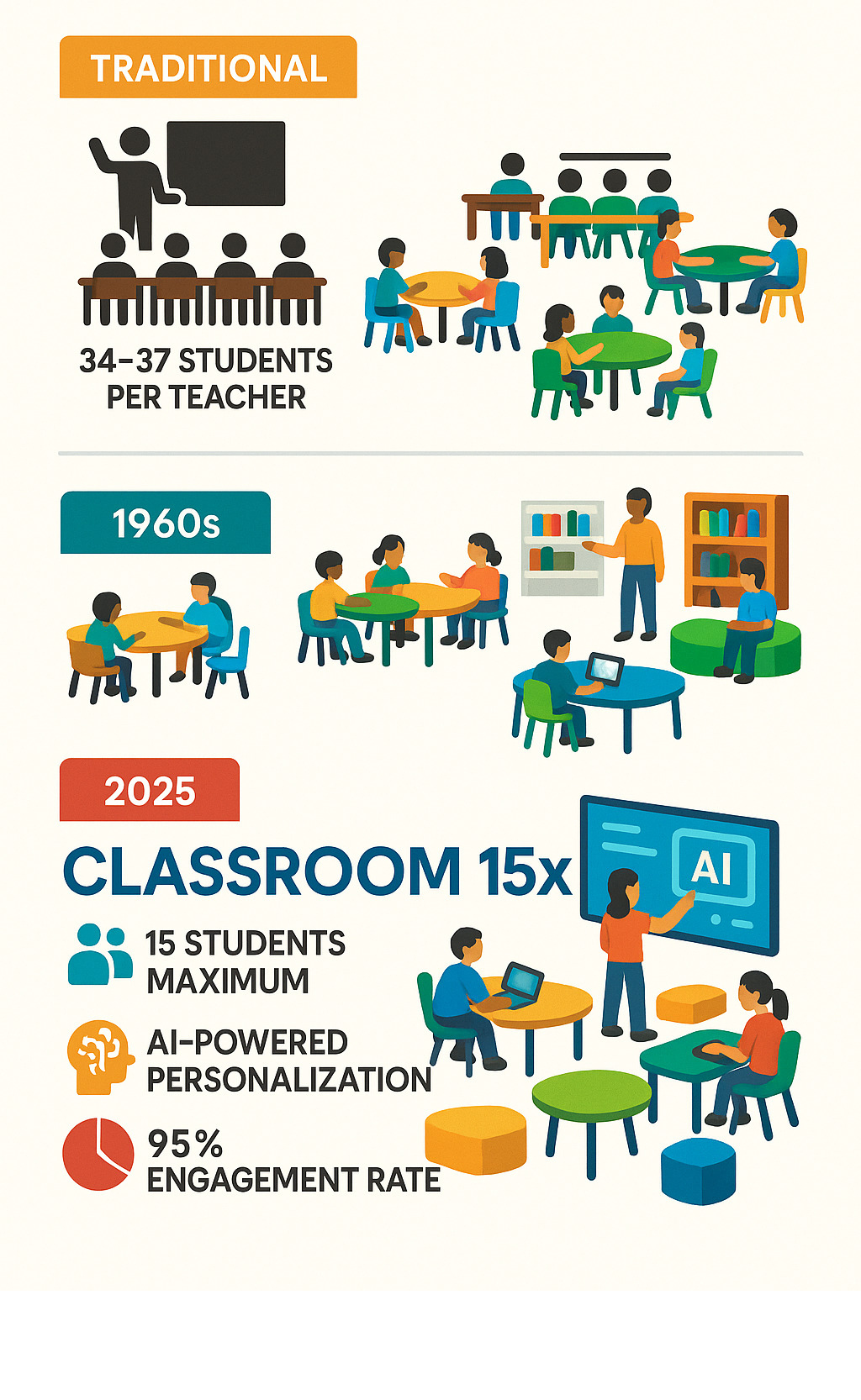 TRADITIONAL

34–37 STUDENTS PER TEACHER

1960s

2025

CLASSROOM 15x

AI

15 STUDENTS MAXIMUM

AI-POWERED PERSONALIZATION

95% ENGAGEMENT RATE