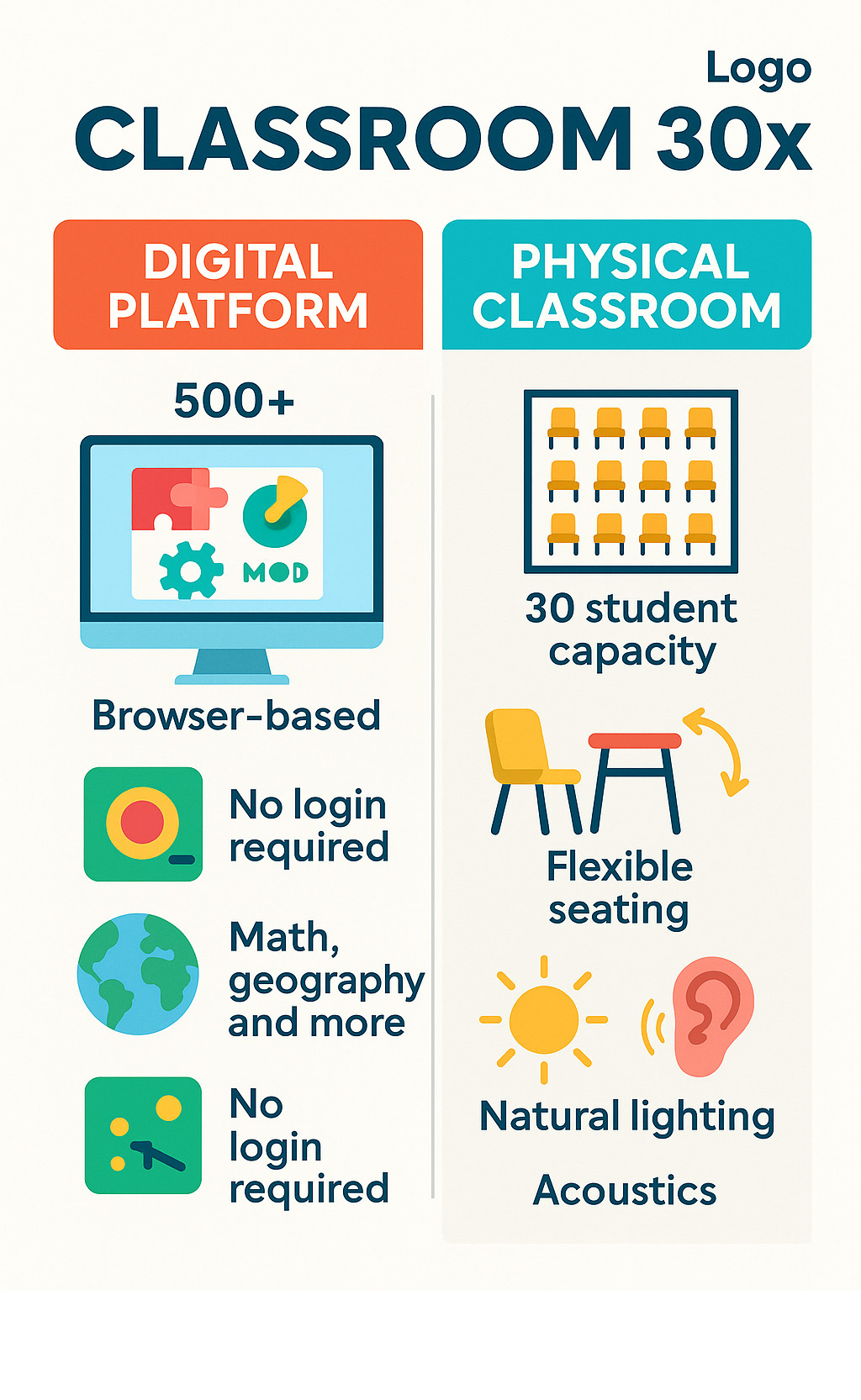 Logo

CLASSROOM 30x

DIGITAL PLATFORM

500+

MOD

Browser-based

No login required

Math, geography and more

No login required

PHYSICAL CLASSROOM

30 student capacity

Flexible seating

Natural lighting

Acoustics