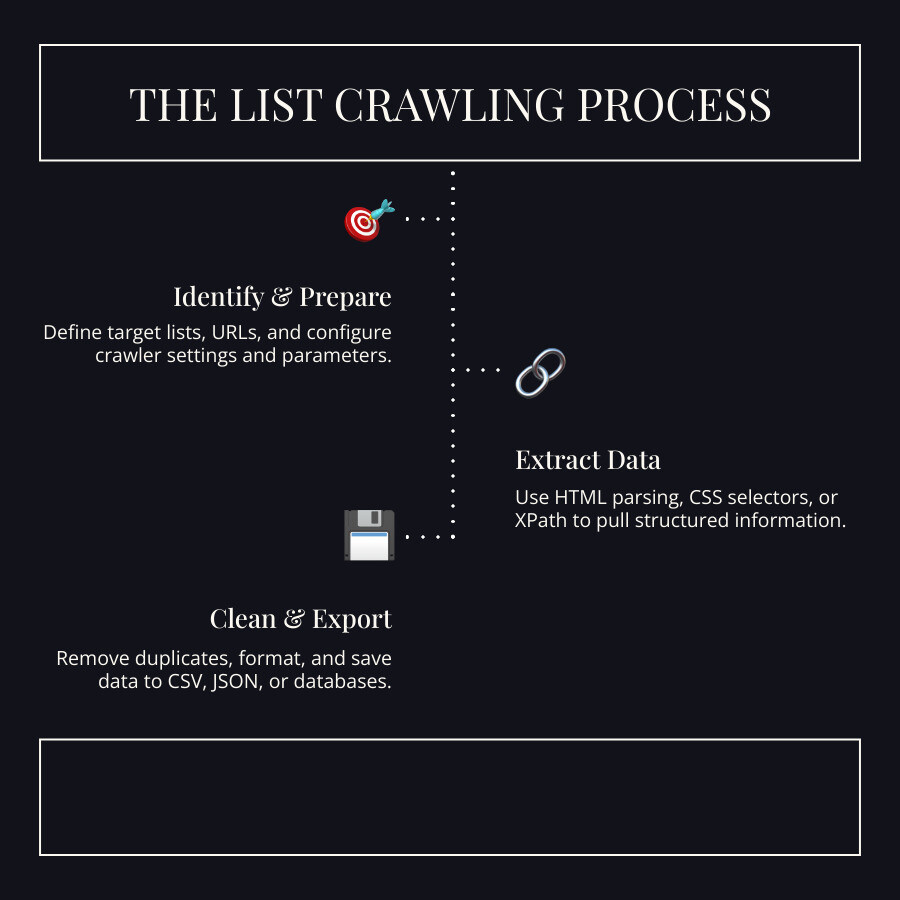 THE LIST CRAWLING PROCESS

Identify & Prepare

Define target lists, URLs, and configure crawler settings and parameters.

Extract Data

Use HTML parsing, CSS selectors, or XPath to pull structured information.

Clean & Export

Remove duplicates, format, and save data to CSV, JSON, or databases.