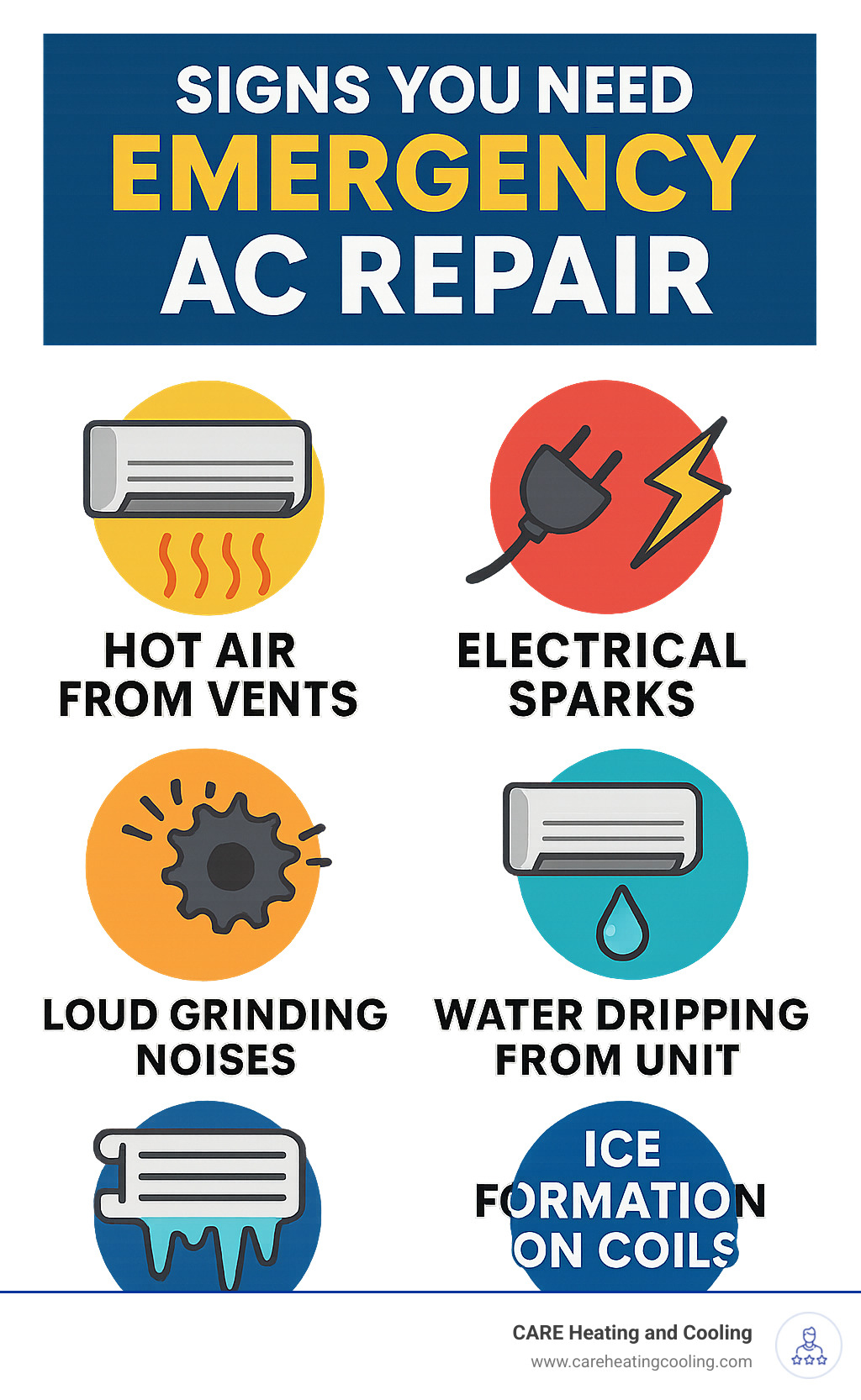 SIGNS YOU NEED EMERGENCY AC REPAIR

HOT AIR FROM VENTS

ELECTRICAL SPARKS

LOUD GRINDING NOISES

WATER DRIPPING FROM UNIT

ICE FORMATION ON COILS

CARE Heating and Cooling
www.careheatingcooling.com