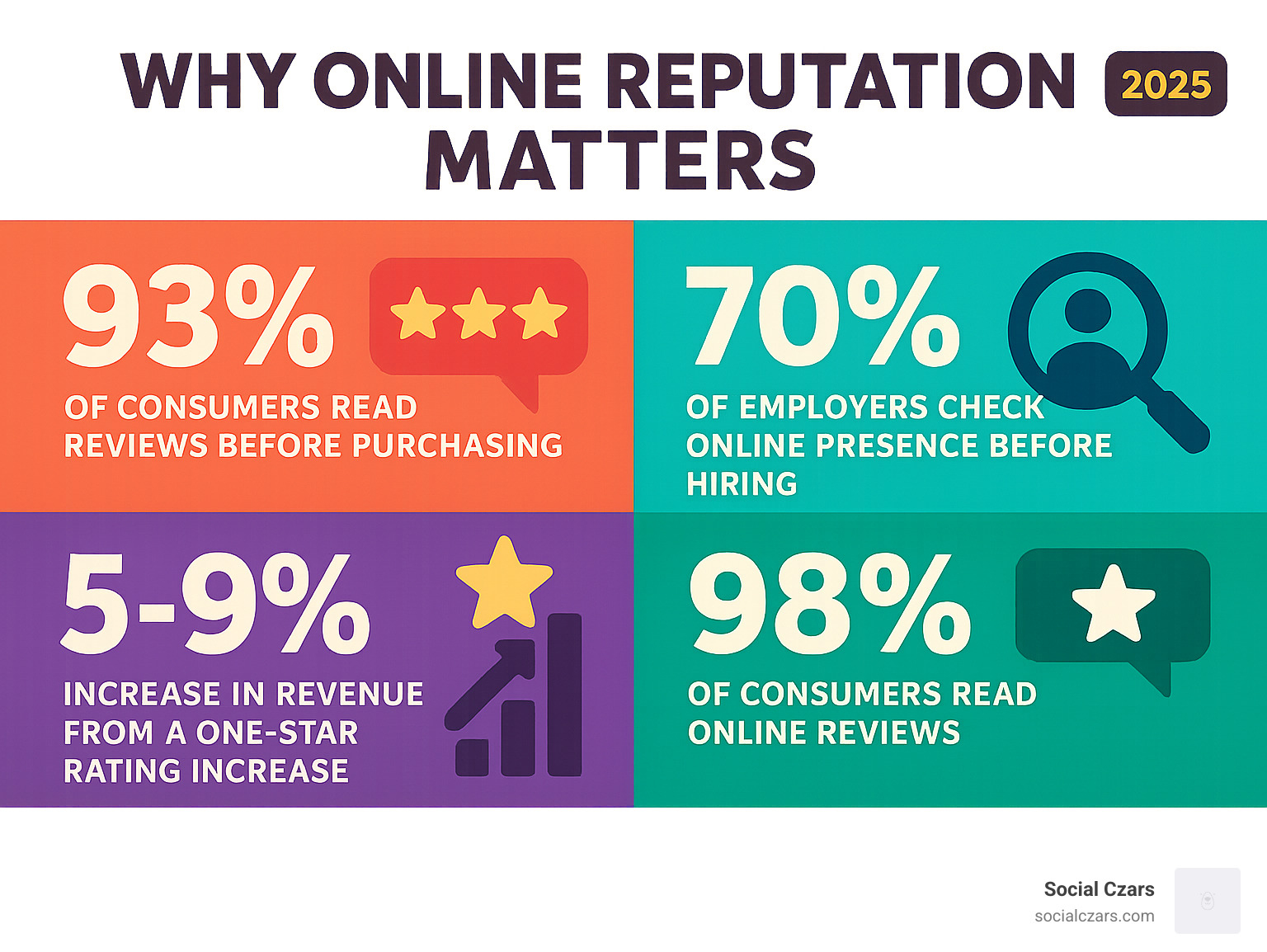 WHY ONLINE REPUTATION MATTERS 2025

93%
OF CONSUMERS READ REVIEWS BEFORE PURCHASING

70%
OF EMPLOYERS CHECK ONLINE PRESENCE BEFORE HIRING

5-9%
INCREASE IN REVENUE FROM A ONE-STAR RATING INCREASE

98%
OF CONSUMERS READ ONLINE REVIEWS

Social Czars
socialczars.com