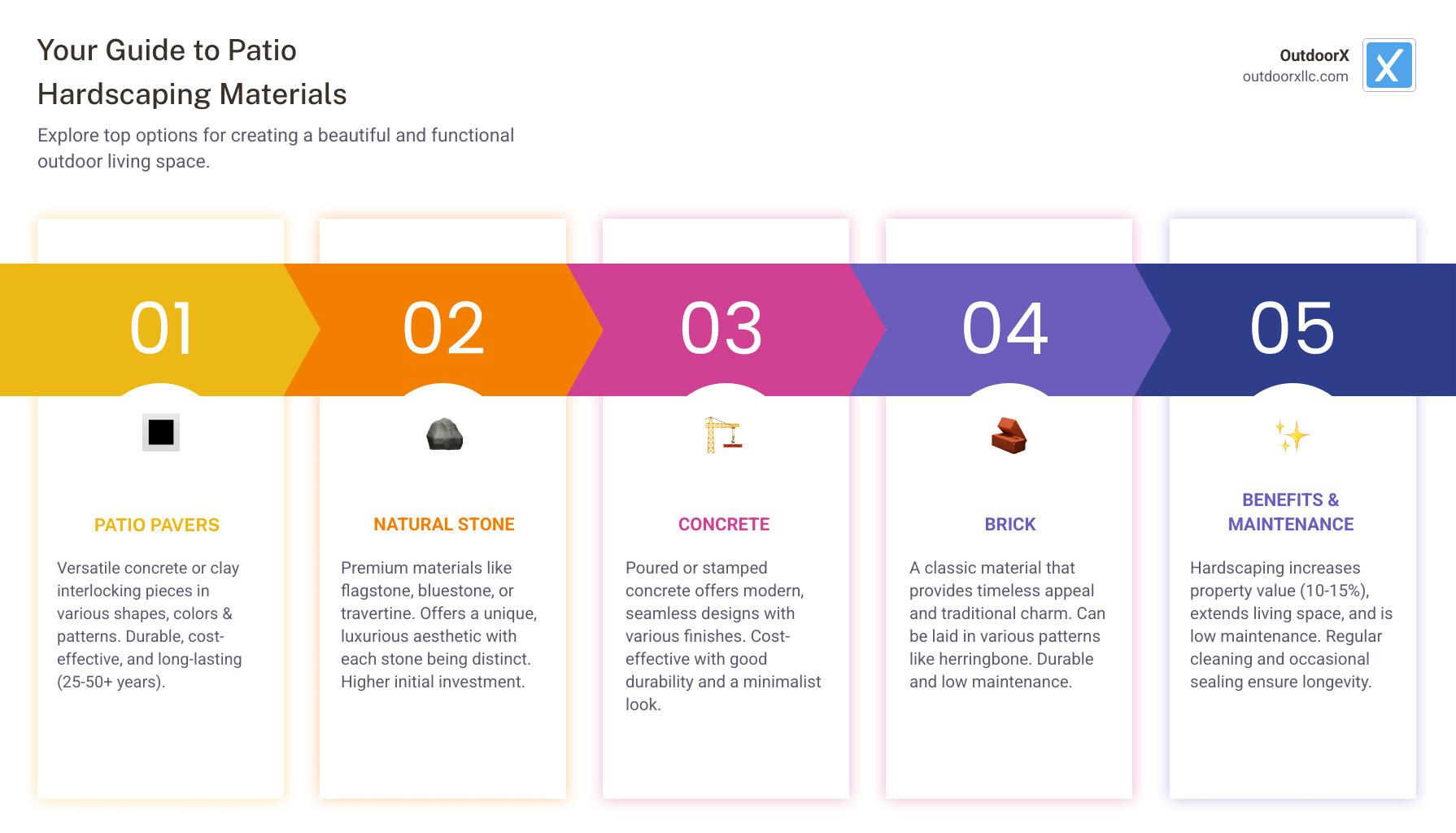 Your Guide to Patio Hardscaping Materials

Explore top options for creating a beautiful and functional outdoor living space.

OutdoorX
outdoorxllc.com

01

PATIO PAVERS

Versatile concrete or clay interlocking pieces in various shapes, colors & patterns. Durable, cost-effective, and long-lasting (25-50+ years).

02

NATURAL STONE

Premium materials like flagstone, bluestone, or travertine. Offers a unique, luxurious aesthetic with each stone being distinct. Higher initial investment.

03

CONCRETE

Poured or stamped concrete offers modern, seamless designs with various finishes. Cost-effective with good durability and a minimalist look.

04

BRICK

A classic material that provides timeless appeal and traditional charm. Can be laid in various patterns like herringbone. Durable and low maintenance.

05

BENEFITS & MAINTENANCE

Hardscaping increases property value (10-15%), extends living space, and is low maintenance. Regular cleaning and occasional sealing ensure longevity.