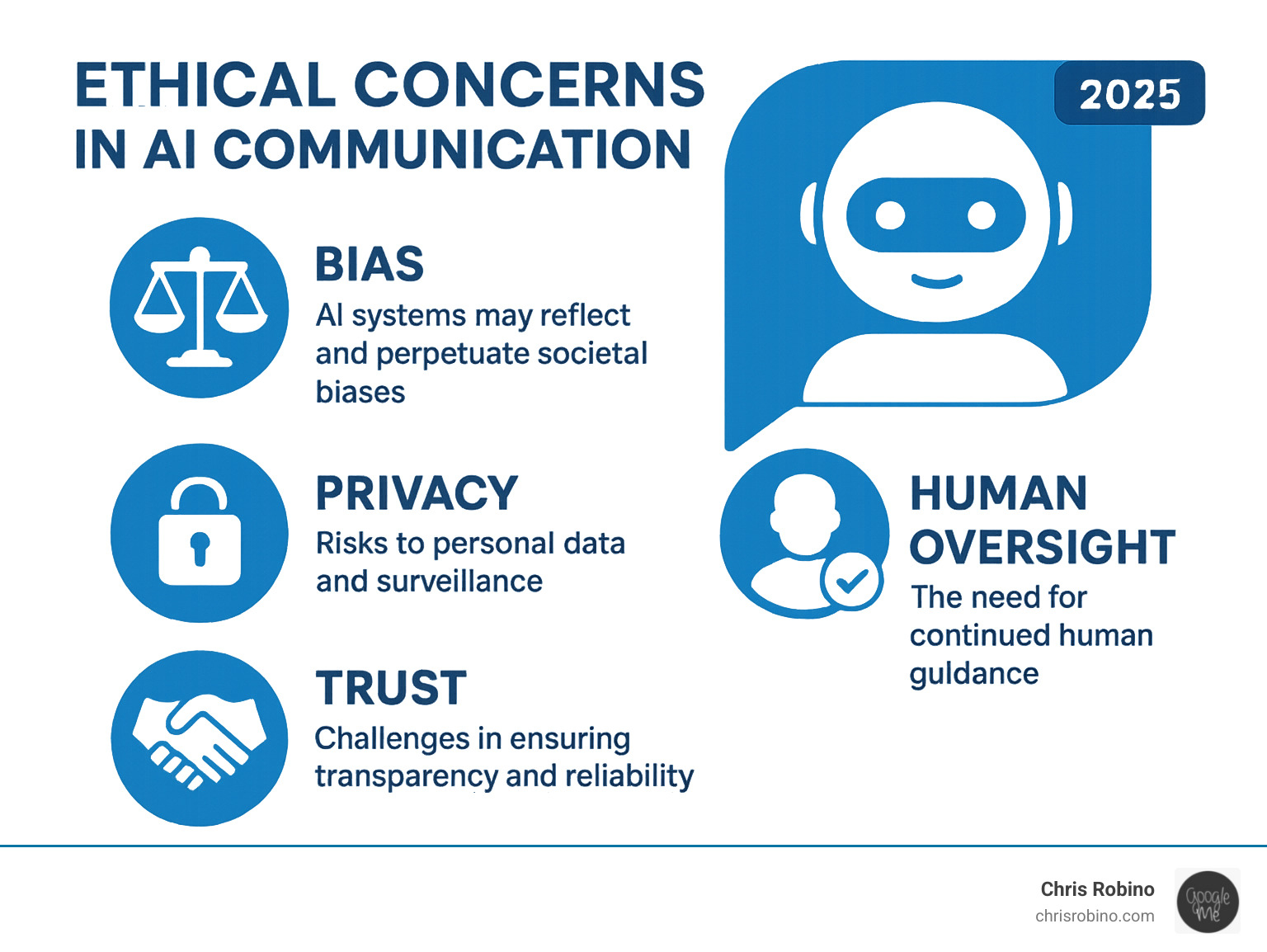 ETHICAL CONCERNS IN AI COMMUNICATION

2025

BIAS
AI systems may reflect and perpetuate societal biases

PRIVACY
Risks to personal data and surveillance

TRUST
Challenges in ensuring transparency and reliability

HUMAN OVERSIGHT
The need for continued human guldance

Chris Robino
chrisrobino.com

Google Me